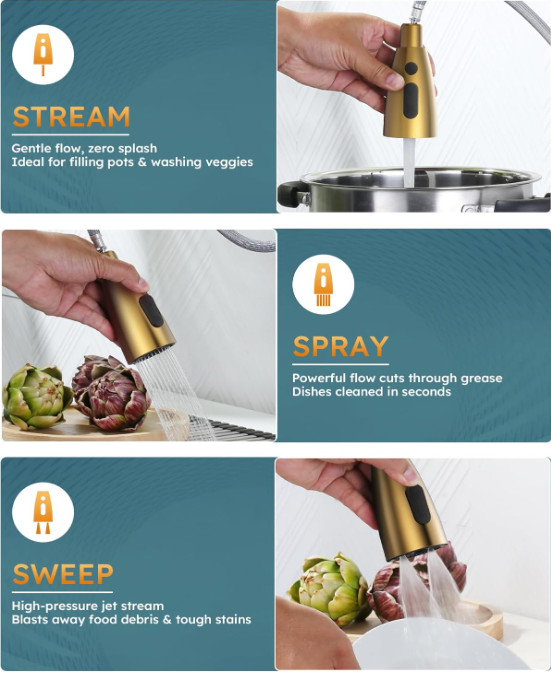 STREAM

Gentle flow, zero splash
Ideal for filling pots & washing veggies

SPRAY

Powerful flow cuts through grease
Dishes cleaned in seconds

SWEEP

High-pressure jet stream
Blasts away food debris & tough stains