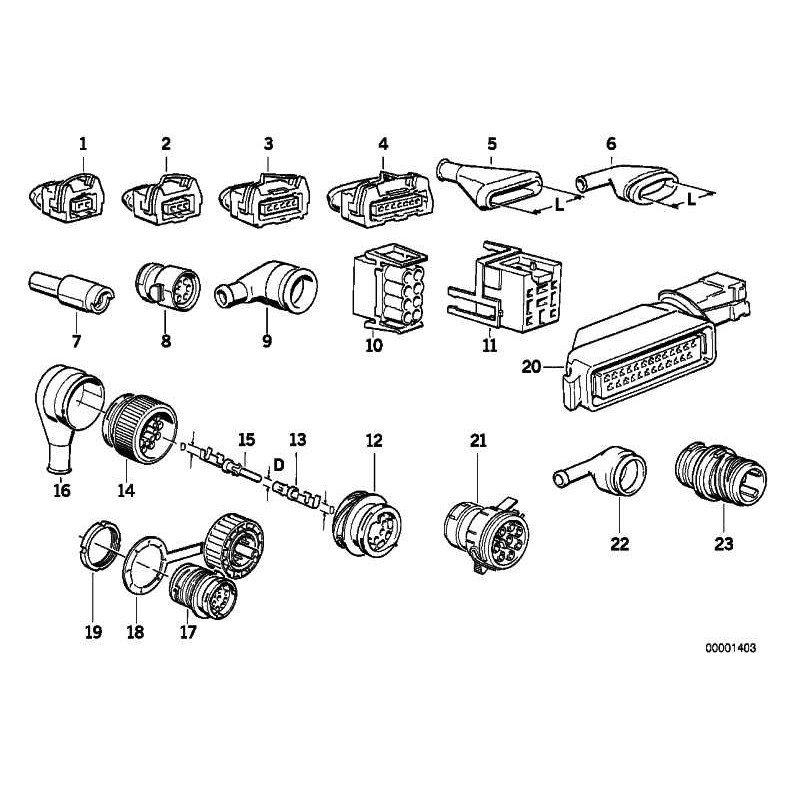 1
2
3
4
5
6
L
L
7
8
9
10
11
20
16
14
15
D
13
12
21
22
23
19
18
17
00001403