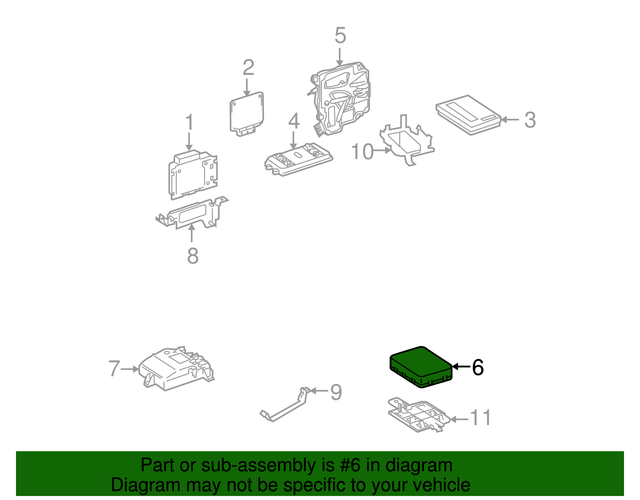 5
2
1
4
3
10
8
7
6
9
11

Part or sub-assembly is #6 in diagram
Diagram may not be specific to your vehicle