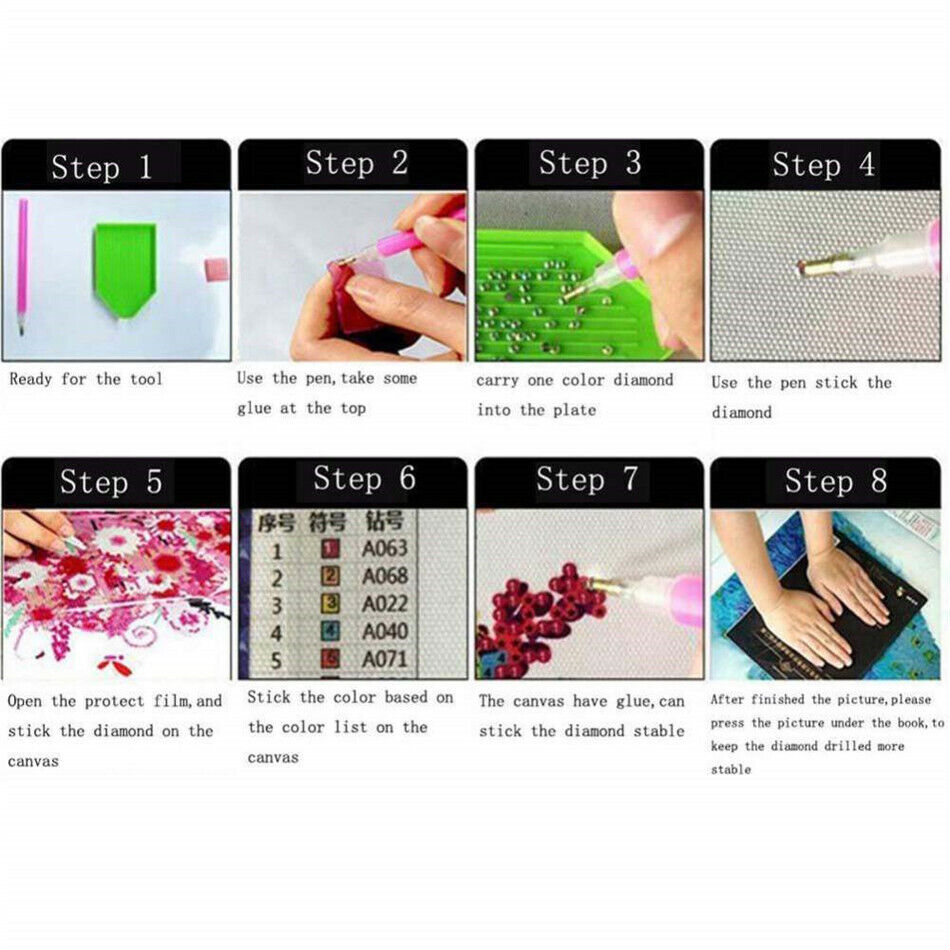 Step 1

Ready for the tool

Step 2

Use the pen, take some glue at the top

Step 3

carry one color diamond into the plate

Step 4

Use the pen stick the diamond

Step 5

Open the protect film, and stick the diamond on the canvas

Step 6

| 序号 | 符号 | 钻号 |
|---|---|---|
| 1 | 1 | A063 |
| 2 | 2 | A068 |
| 3 | 3 | A022 |
| 4 | 4 | A040 |
| 5 | 5 | A071 |

Stick the color based on the color list on the canvas

Step 7

The canvas have glue, can stick the diamond stable

Step 8

After finished the picture, please press the picture under the book, to keep the diamond drilled more stable