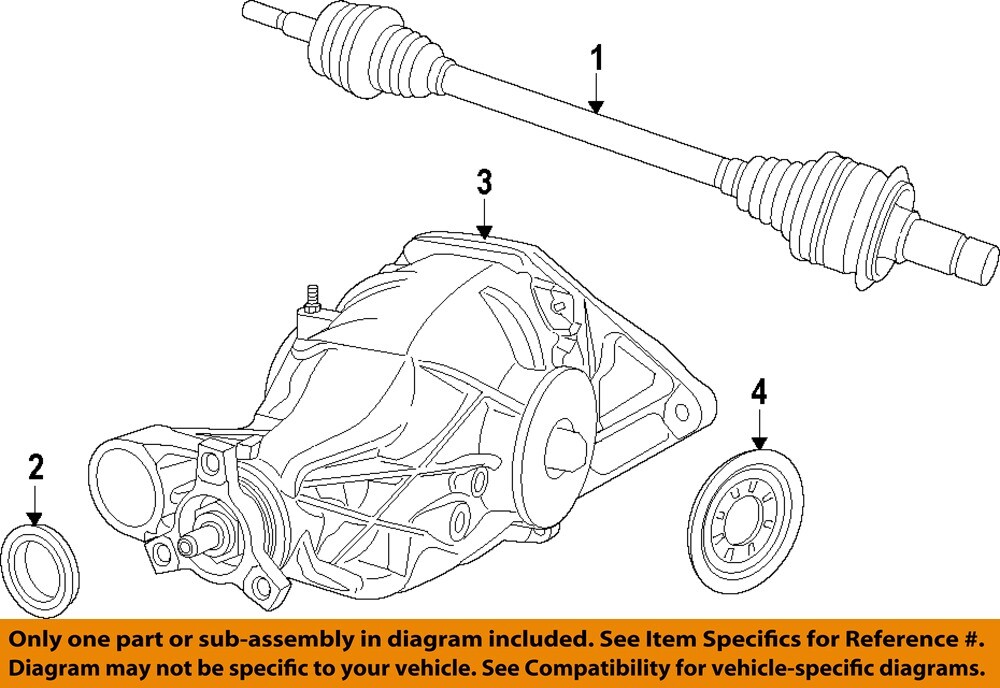 1

3

4

2

Only one part or sub-assembly in diagram included. See Item Specifics for Reference #. Diagram may not be specific to your vehicle. See Compatibility for vehicle-specific diagrams.