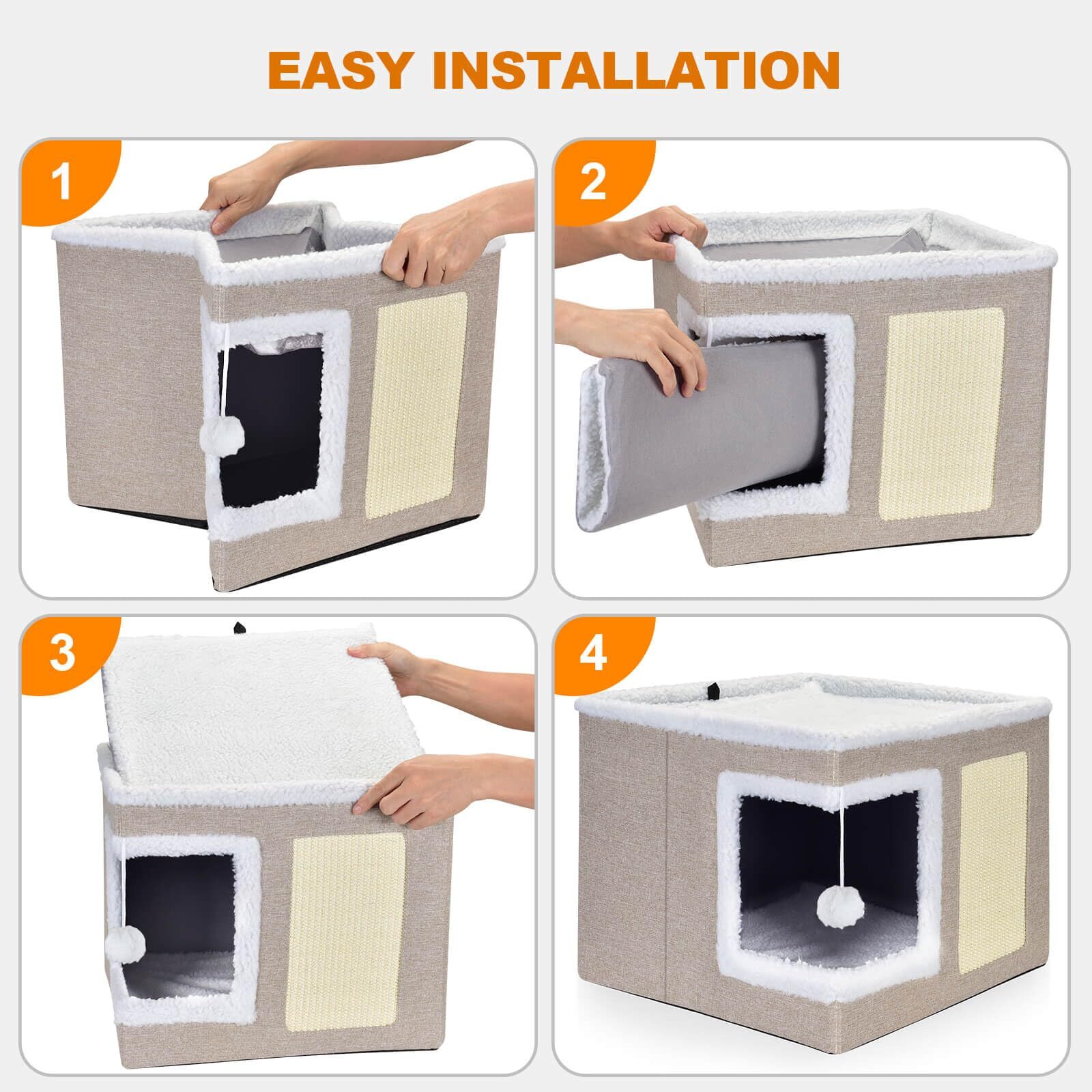 EASY INSTALLATION

1

2

3

4