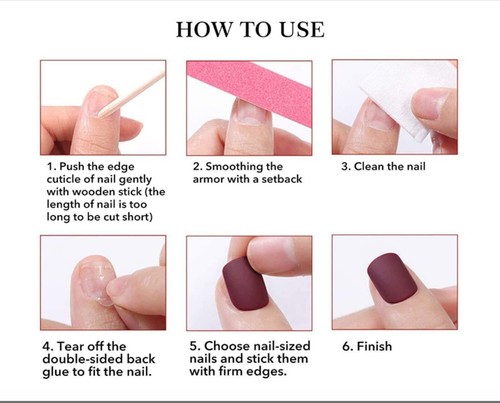 HOW TO USE

1. Push the edge cuticle of nail gently with wooden stick (the length of nail is too long to be cut short)

2. Smoothing the armor with a setback

3. Clean the nail

4. Tear off the double-sided back glue to fit the nail.

5. Choose nail-sized nails and stick them with firm edges.

6. Finish