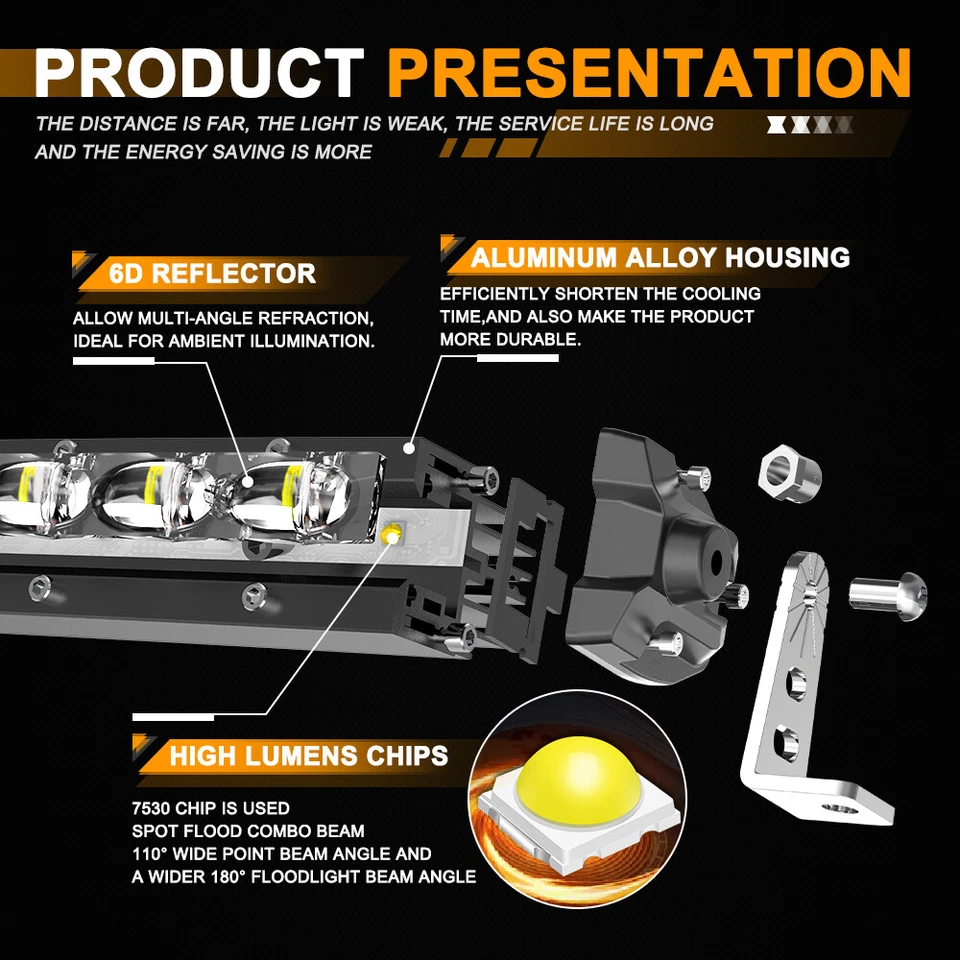 PRODUCT PRESENTATION

THE DISTANCE IS FAR, THE LIGHT IS WEAK, THE SERVICE LIFE IS LONG AND THE ENERGY SAVING IS MORE

6D REFLECTOR

ALLOW MULTI-ANGLE REFRACTION, IDEAL FOR AMBIENT ILLUMINATION.

ALUMINUM ALLOY HOUSING

EFFICIENTLY SHORTEN THE COOLING TIME,AND ALSO MAKE THE PRODUCT MORE DURABLE.

HIGH LUMENS CHIPS

7530 CHIP IS USED
SPOT FLOOD COMBO BEAM
110° WIDE POINT BEAM ANGLE AND
A WIDER 180° FLOODLIGHT BEAM ANGLE