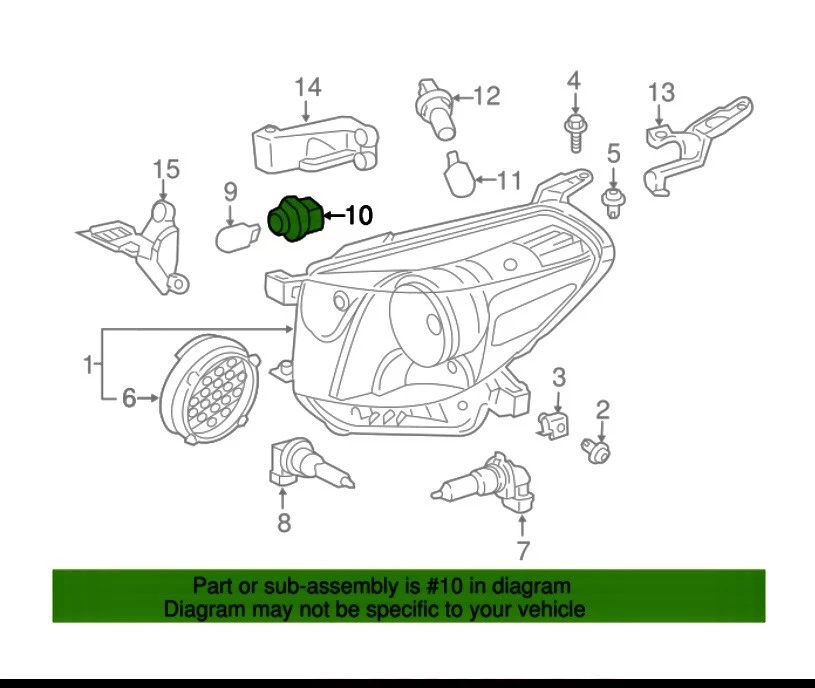 14
12
4
13
15
9
10
11
5
1
6
3
2
8
7

Part or sub-assembly is #10 in diagram
Diagram may not be specific to your vehicle