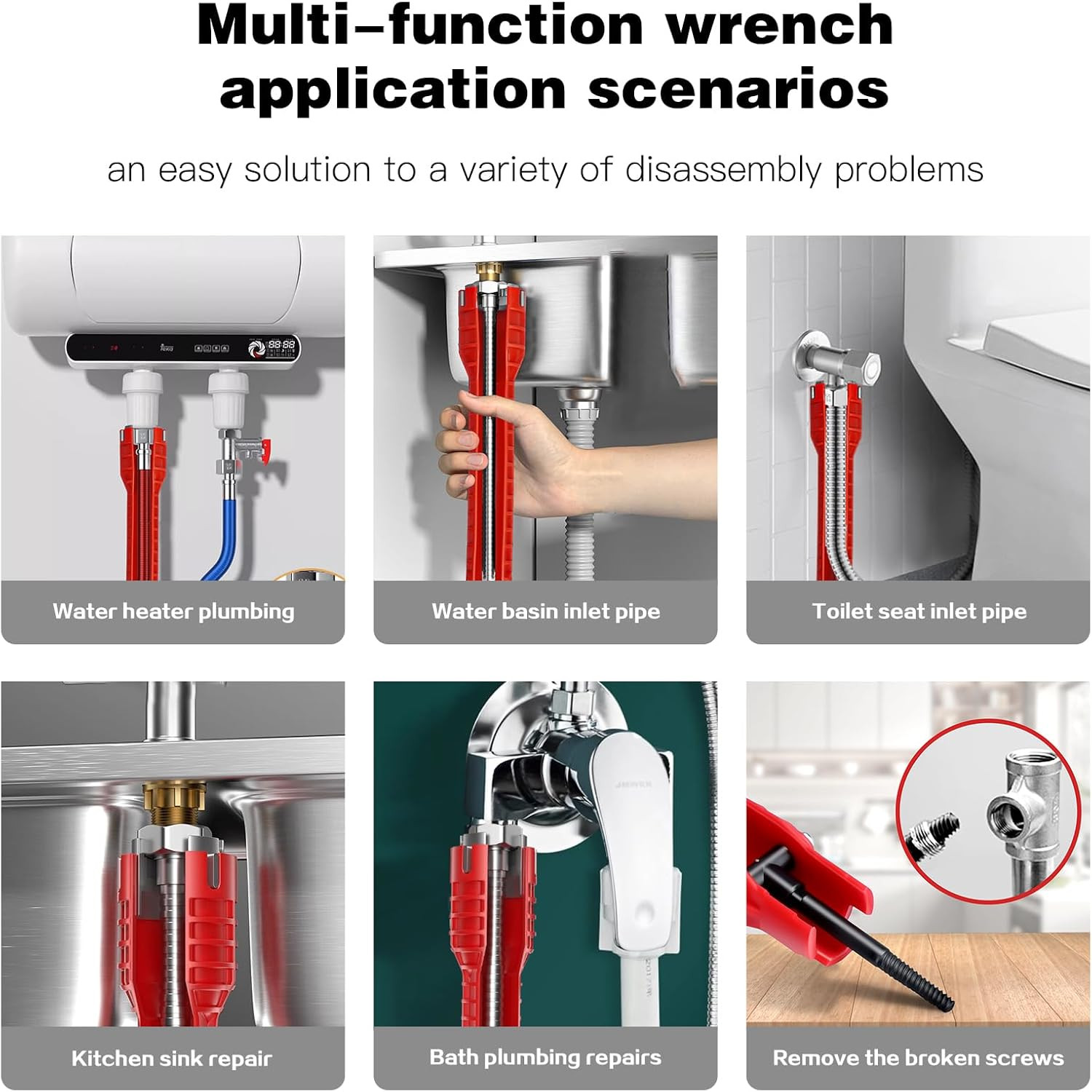 Multi–function wrench application scenarios

an easy solution to a variety of disassembly problems

Water heater plumbing

Water basin inlet pipe

Toilet seat inlet pipe

Kitchen sink repair

Bath plumbing repairs

Remove the broken screws