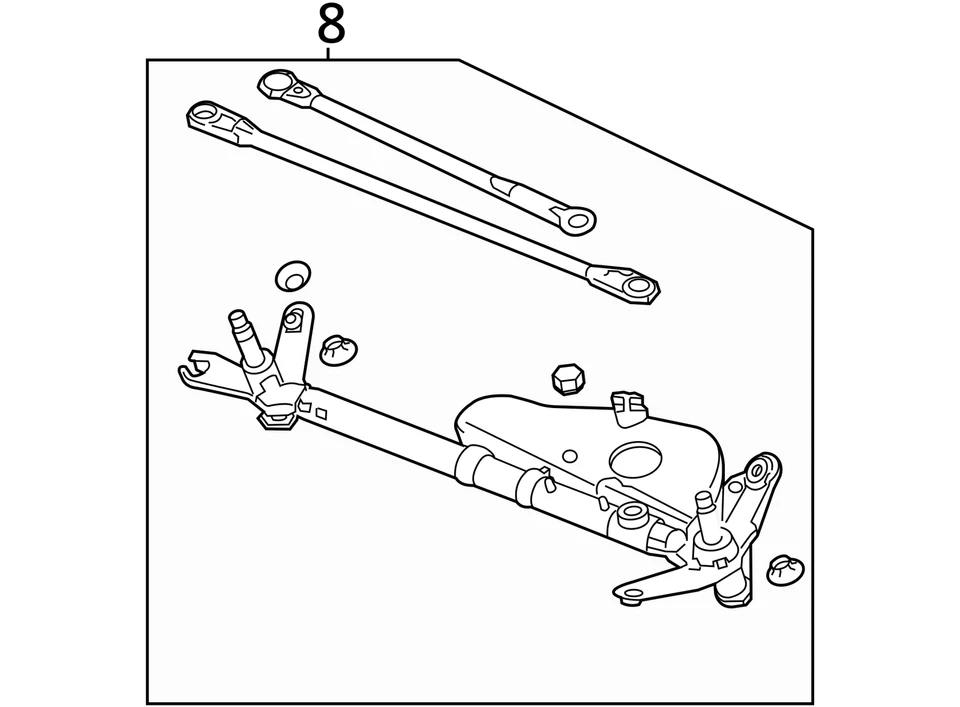 8