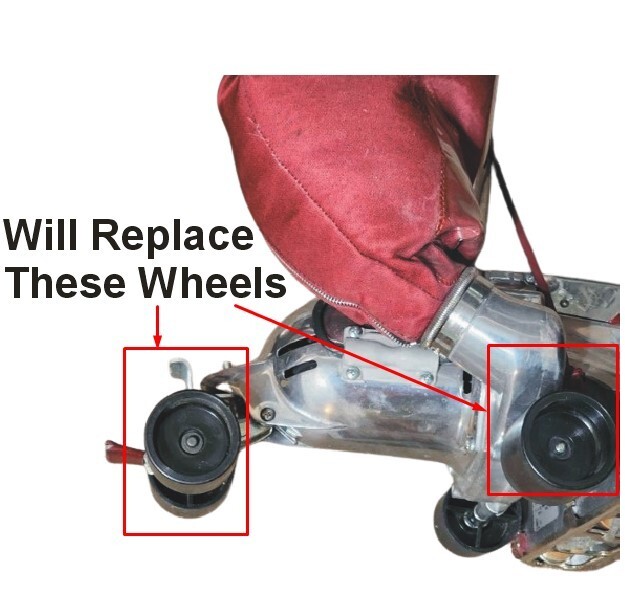 Will Replace These Wheels