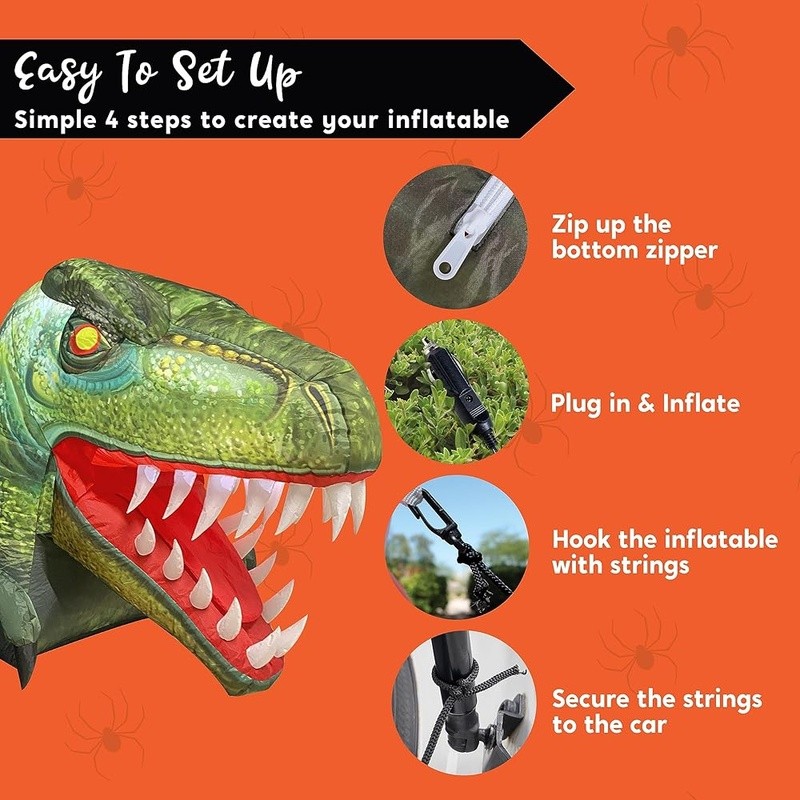 Easy To Set Up
Simple 4 steps to create your inflatable

Zip up the bottom zipper

Plug in & Inflate

Hook the inflatable with strings

Secure the strings to the car