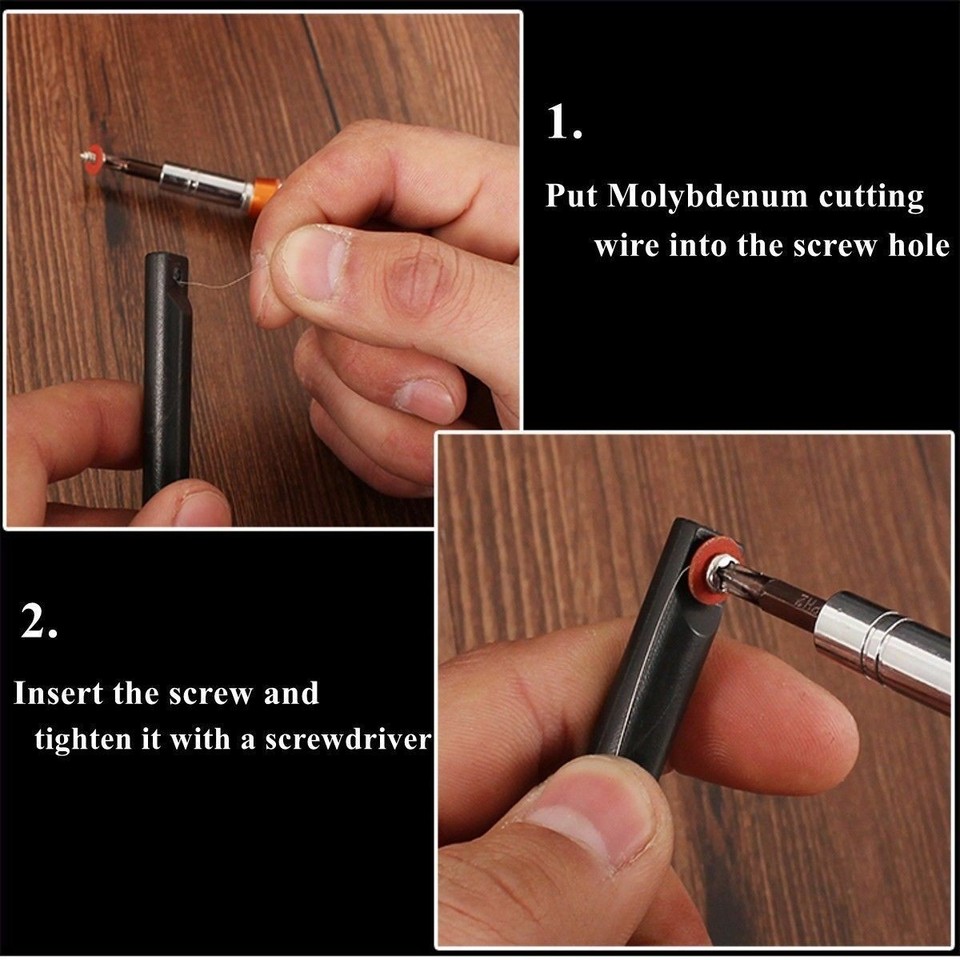 1.

Put Molybdenum cutting wire into the screw hole

2.

Insert the screw and tighten it with a screwdriver

PH2