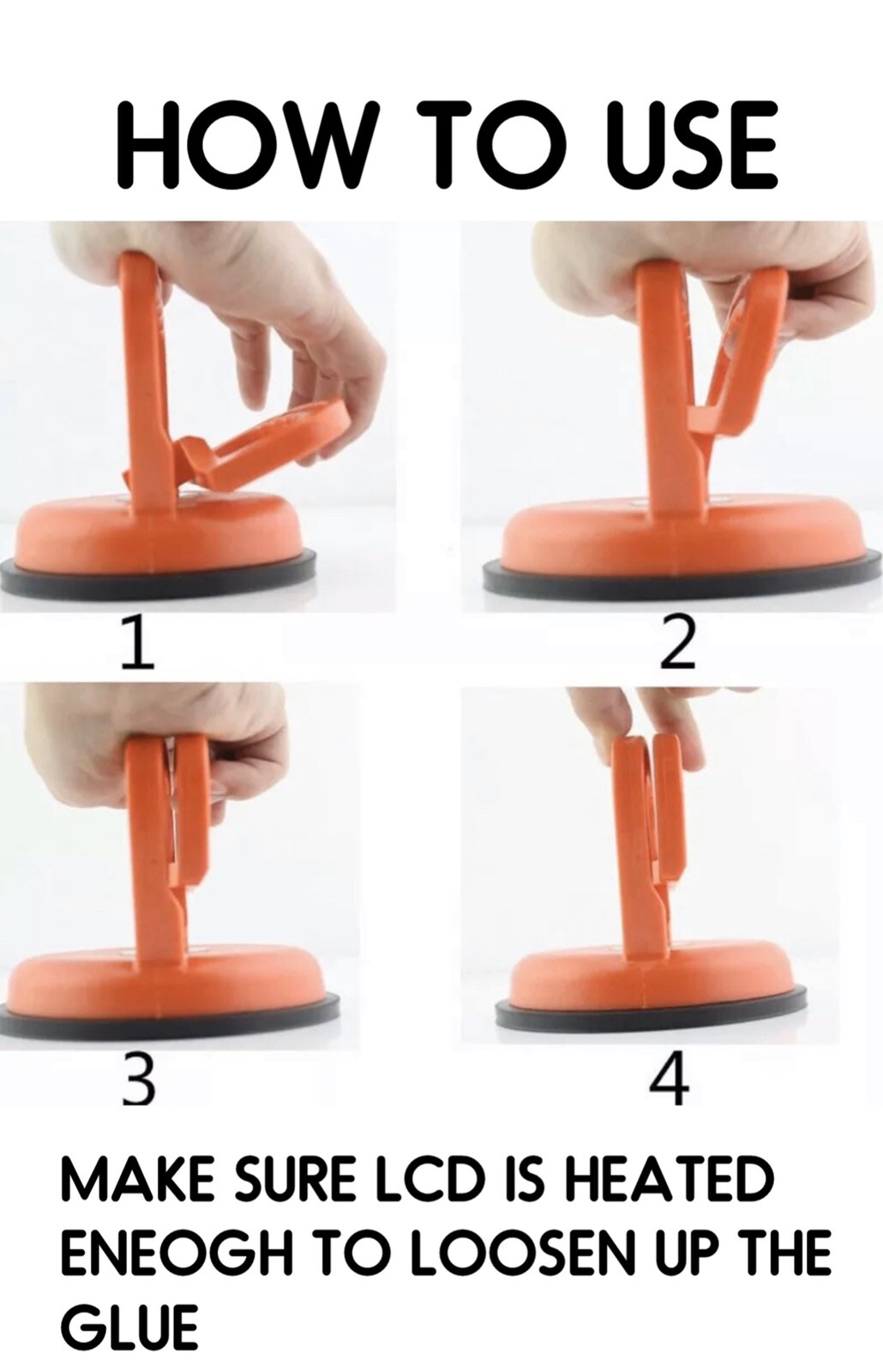 HOW TO USE

1

2

3

4

MAKE SURE LCD IS HEATED ENEOGH TO LOOSEN UP THE GLUE