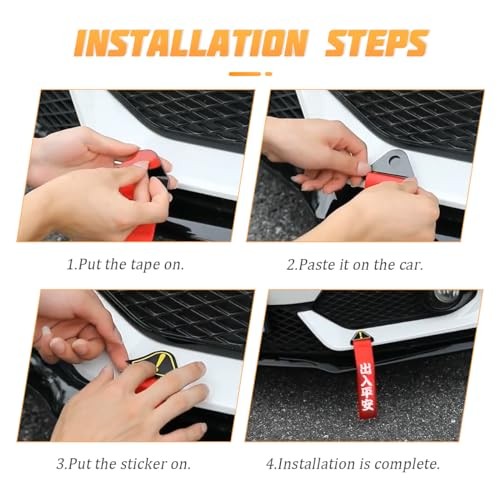 INSTALLATION STEPS

1.Put the tape on.

2.Paste it on the car.

3.Put the sticker on.

出入平安

4.Installation is complete.