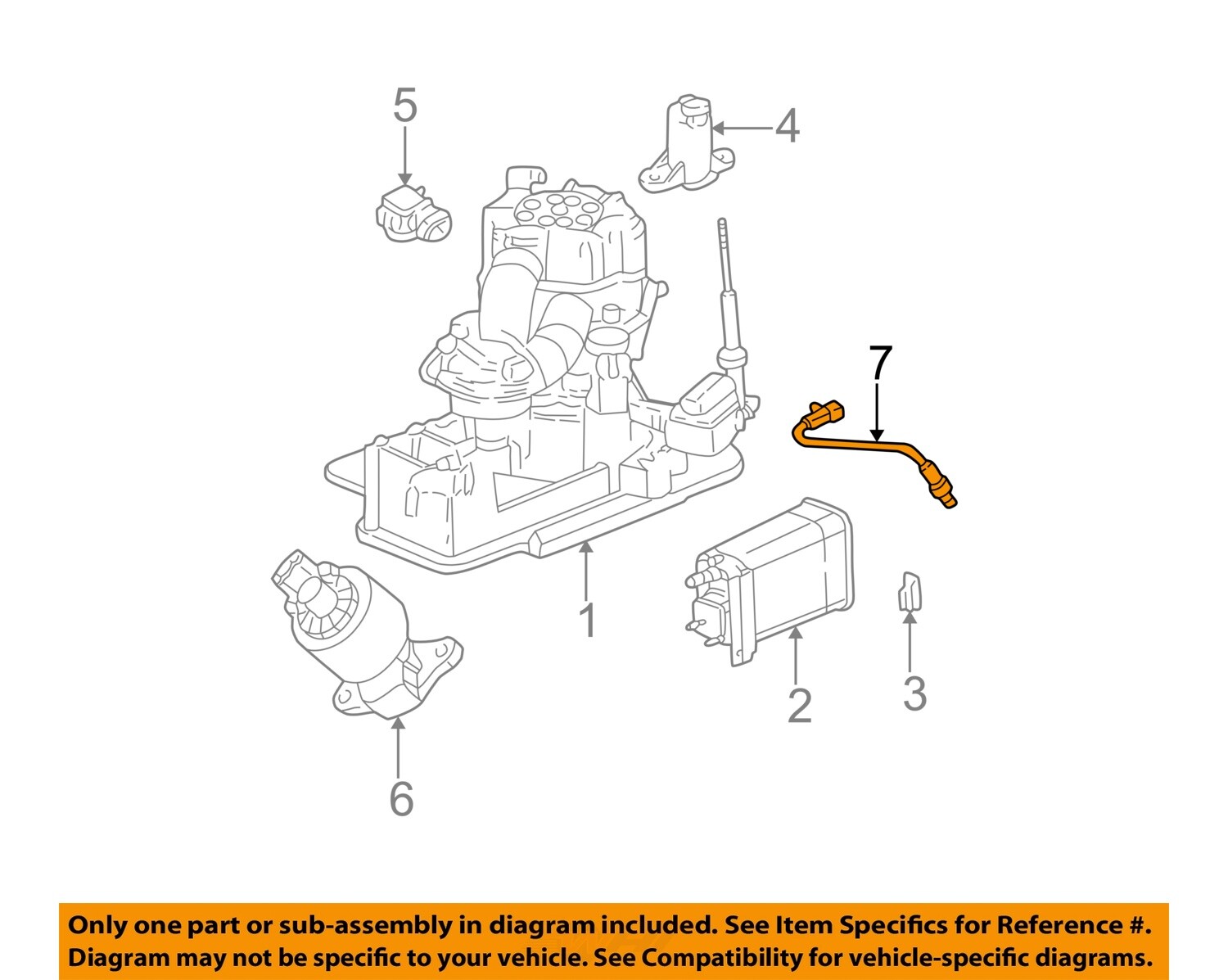 5

4

7

1

2

3

6

Only one part or sub-assembly in diagram included. See Item Specifics for Reference #.
Diagram may not be specific to your vehicle. See Compatibility for vehicle-specific diagrams.