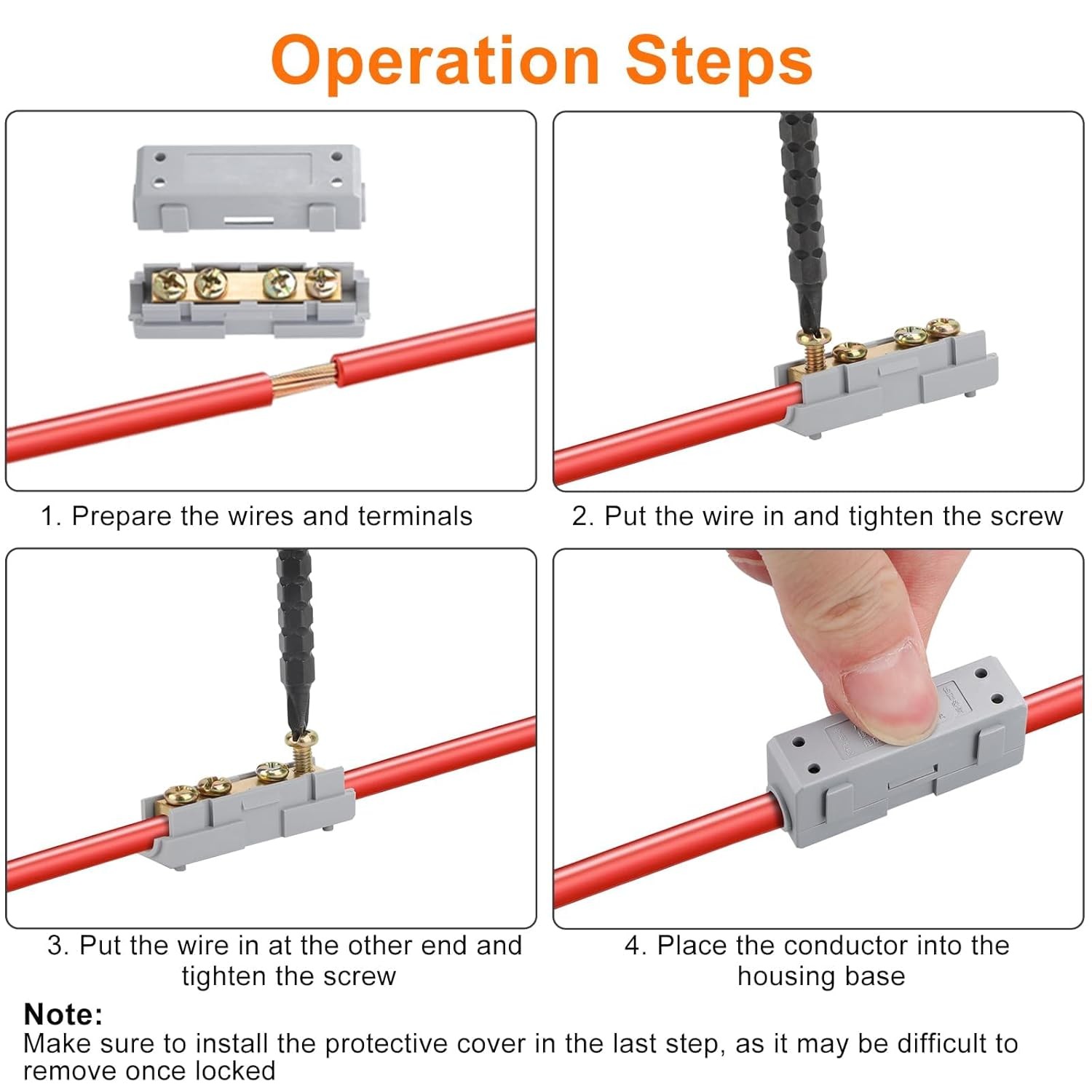 Operation Steps

1. Prepare the wires and terminals

2. Put the wire in and tighten the screw

3. Put the wire in at the other end and tighten the screw

4. Place the conductor into the housing base

Note:
Make sure to install the protective cover in the last step, as it may be difficult to remove once locked