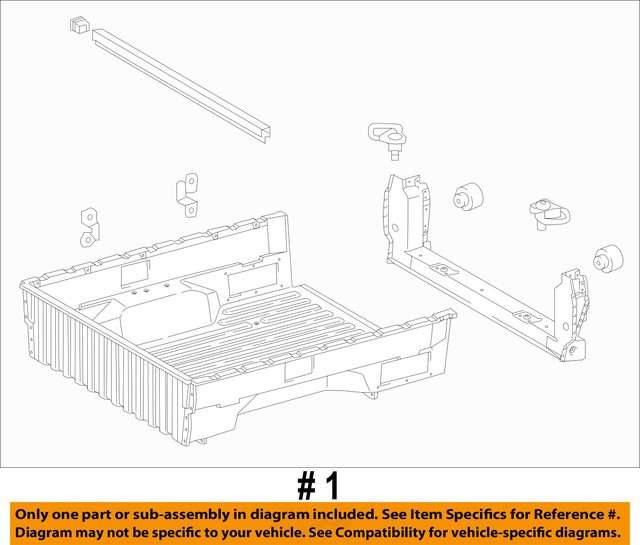 # 1

Only one part or sub-assembly in diagram included. See Item Specifics for Reference #. Diagram may not be specific to your vehicle. See Compatibility for vehicle-specific diagrams.