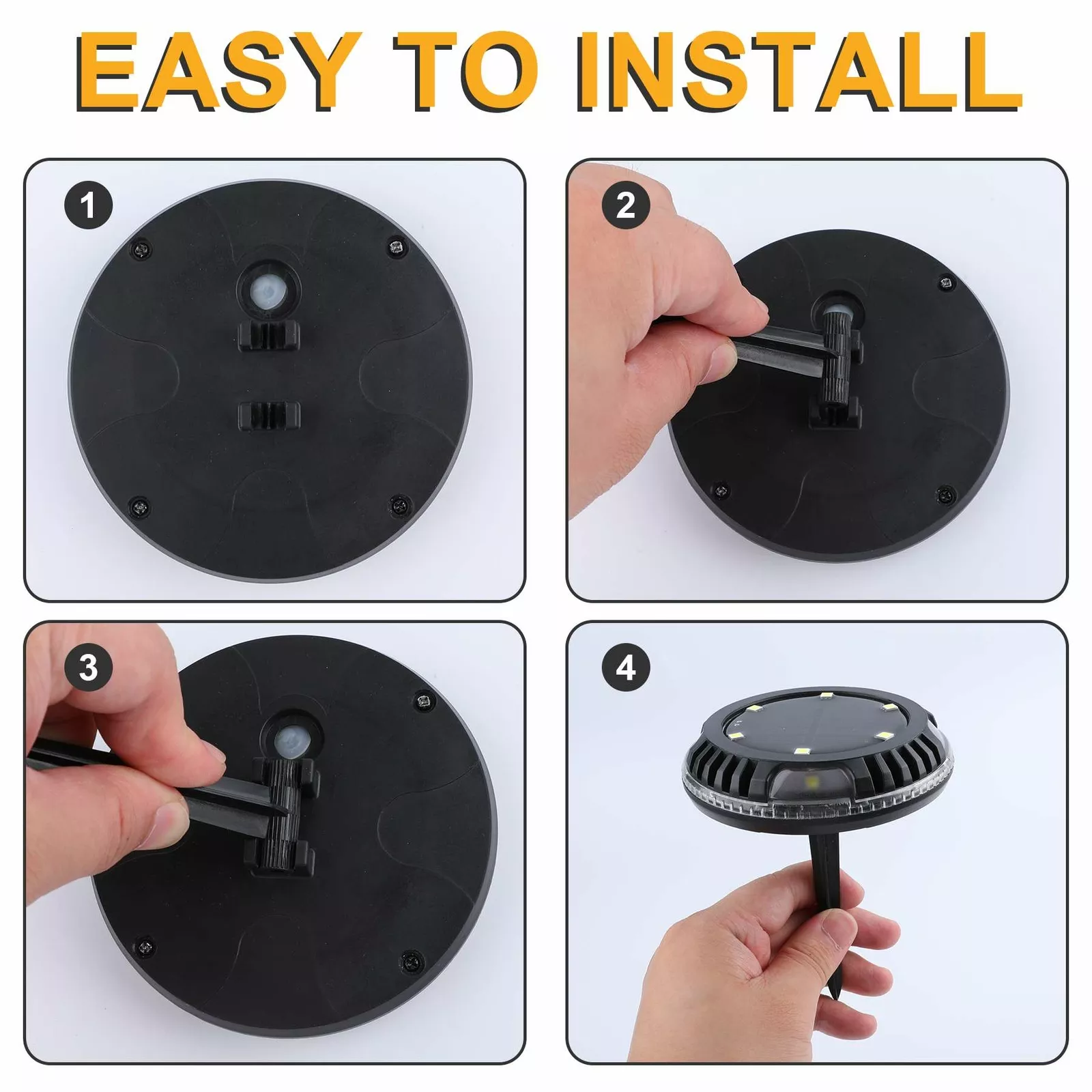 EASY TO INSTALL

1

2

3

4