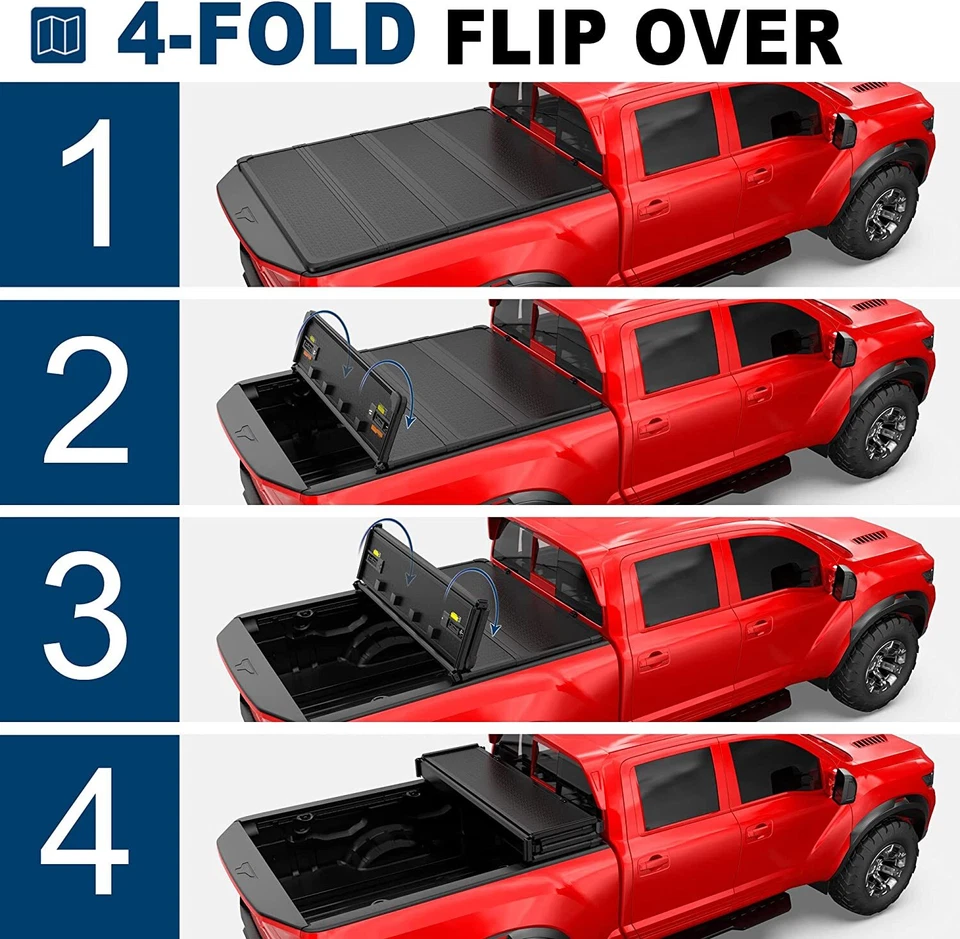 4-FOLD FLIP OVER

1

2

3

4