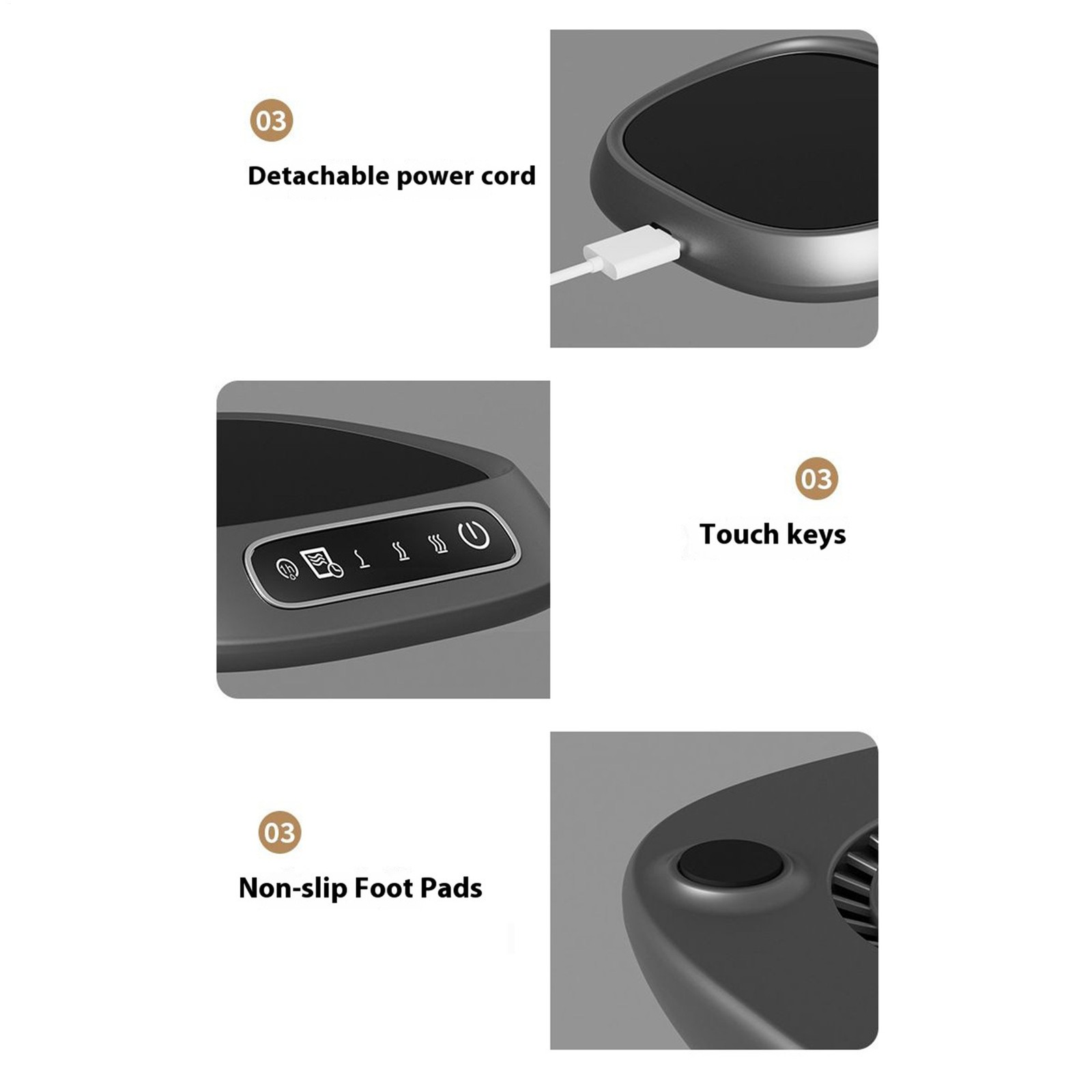 03

Detachable power cord

1h

03

Touch keys

03

Non-slip Foot Pads