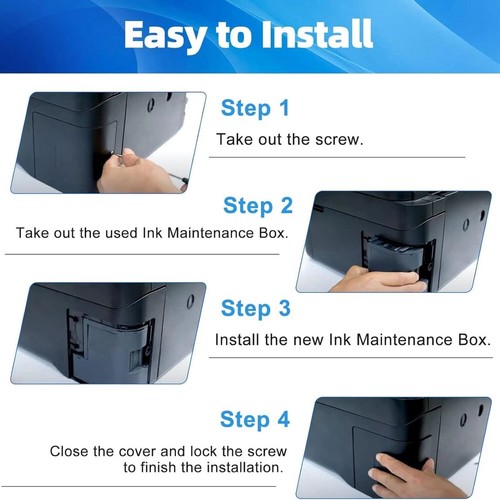 Easy to Install

Step 1

Take out the screw.

Step 2

Take out the used Ink Maintenance Box.

Step 3

Install the new Ink Maintenance Box.

Step 4

Close the cover and lock the screw to finish the installation.