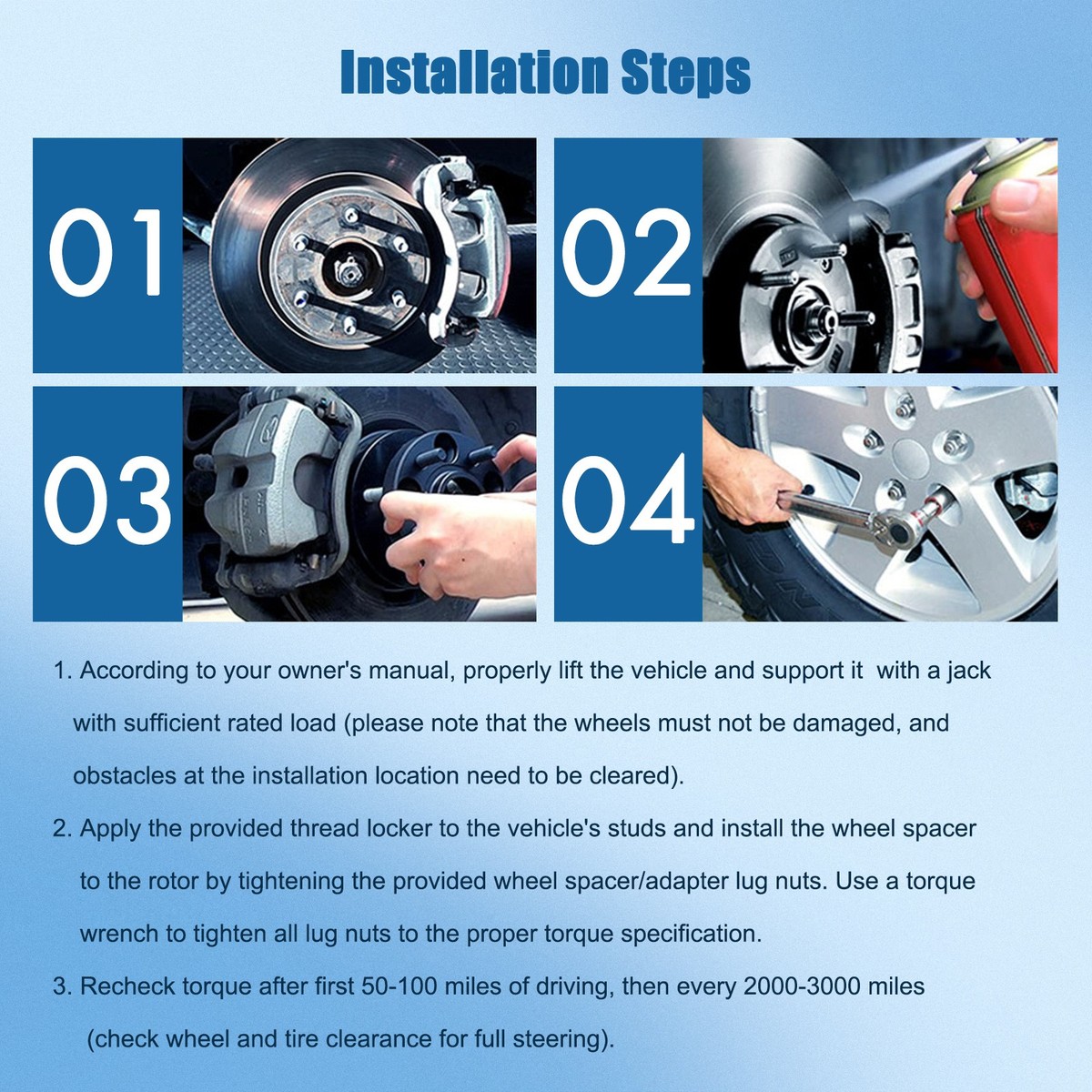 Installation Steps

01

02

03

04

1. According to your owner's manual, properly lift the vehicle and support it with a jack with sufficient rated load (please note that the wheels must not be damaged, and obstacles at the installation location need to be cleared).

2. Apply the provided thread locker to the vehicle's studs and install the wheel spacer to the rotor by tightening the provided wheel spacer/adapter lug nuts. Use a torque wrench to tighten all lug nuts to the proper torque specification.

3. Recheck torque after first 50-100 miles of driving, then every 2000-3000 miles (check wheel and tire clearance for full steering).