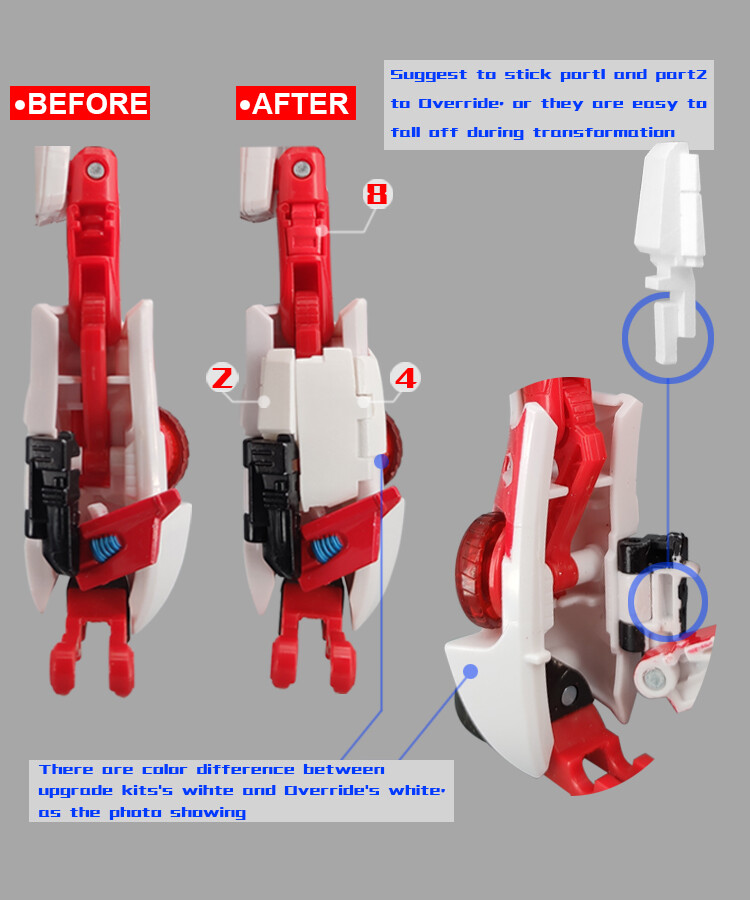 •BEFORE

•AFTER

Suggest to stick part1 and part2 to Override, or they are easy to fall off during transformation

8

2

4

There are color difference between upgrade kits's wihte and Override's white, as the photo showing