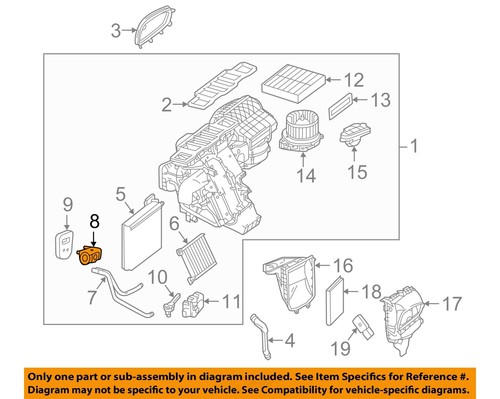 3
2
12
13
1
14
15
5
9
8
6
7
10
11
16
18
17
4
19

Only one part or sub-assembly in diagram included. See Item Specifics for Reference #.
Diagram may not be specific to your vehicle. See Compatibility for vehicle-specific diagrams.