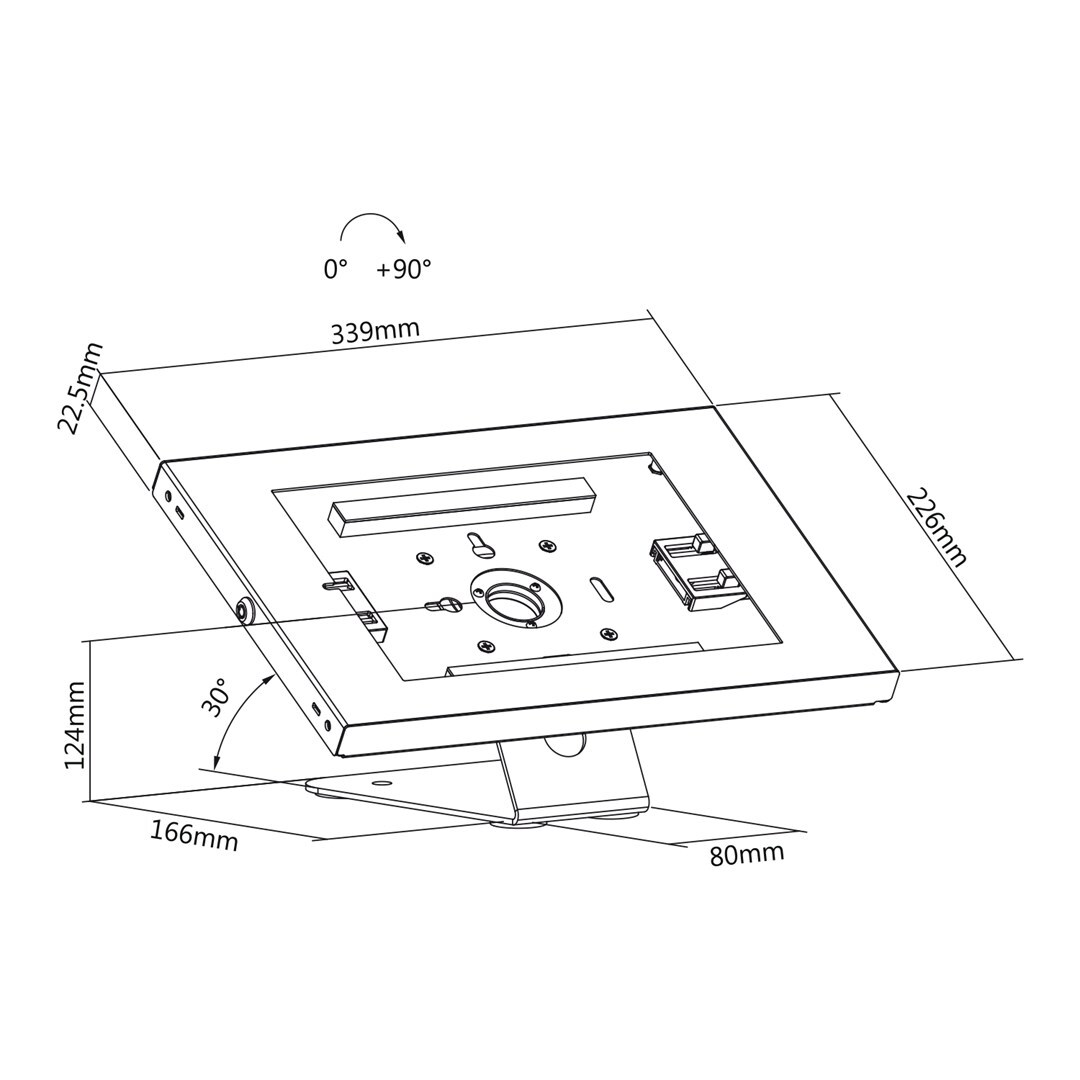 0° +90°

339mm

22.5mm

226mm

30°

124mm

166mm

80mm