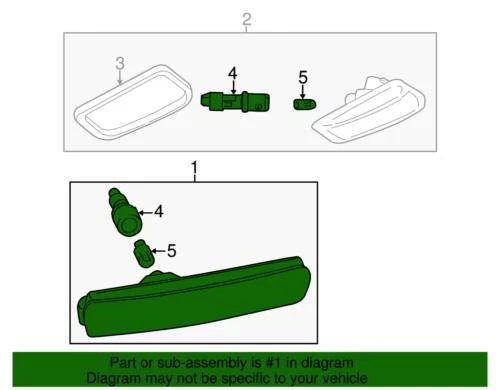 2

3

4

5

1

4

5

Part or sub-assembly is #1 in diagram
Diagram may not be specific to your vehicle