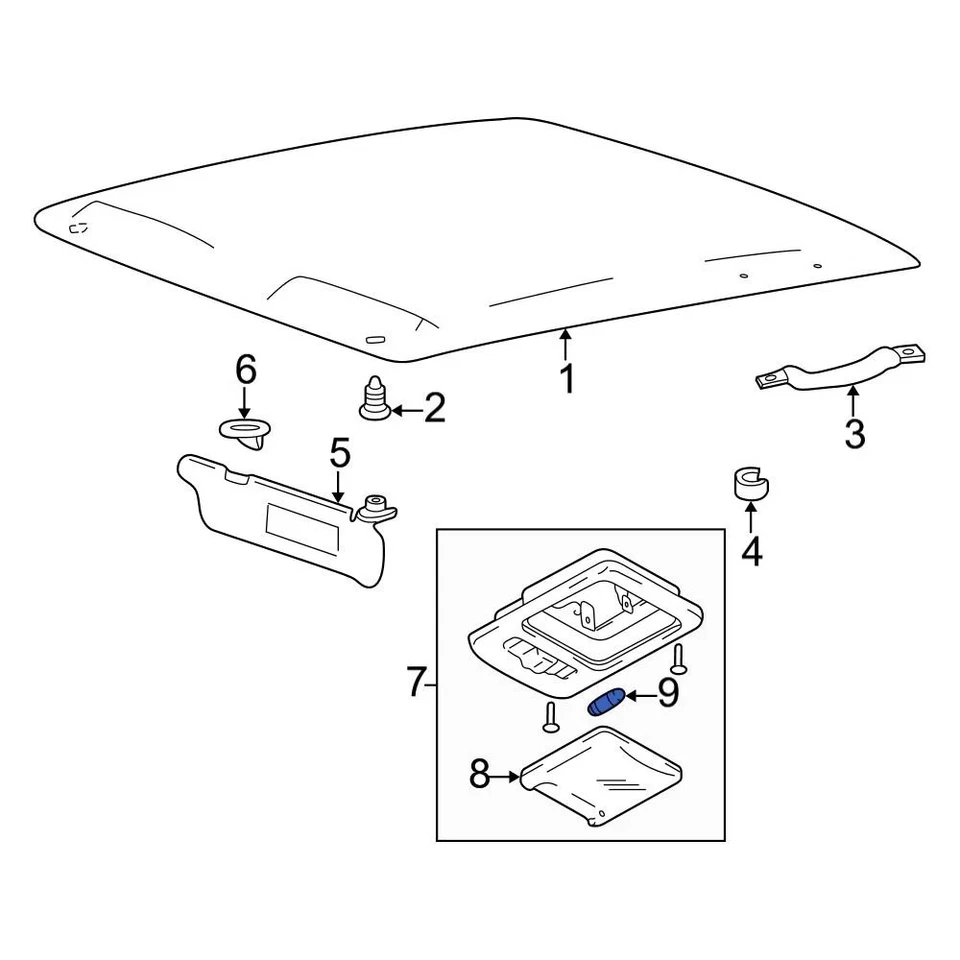 1
6
2
3
5
4
7
9
8