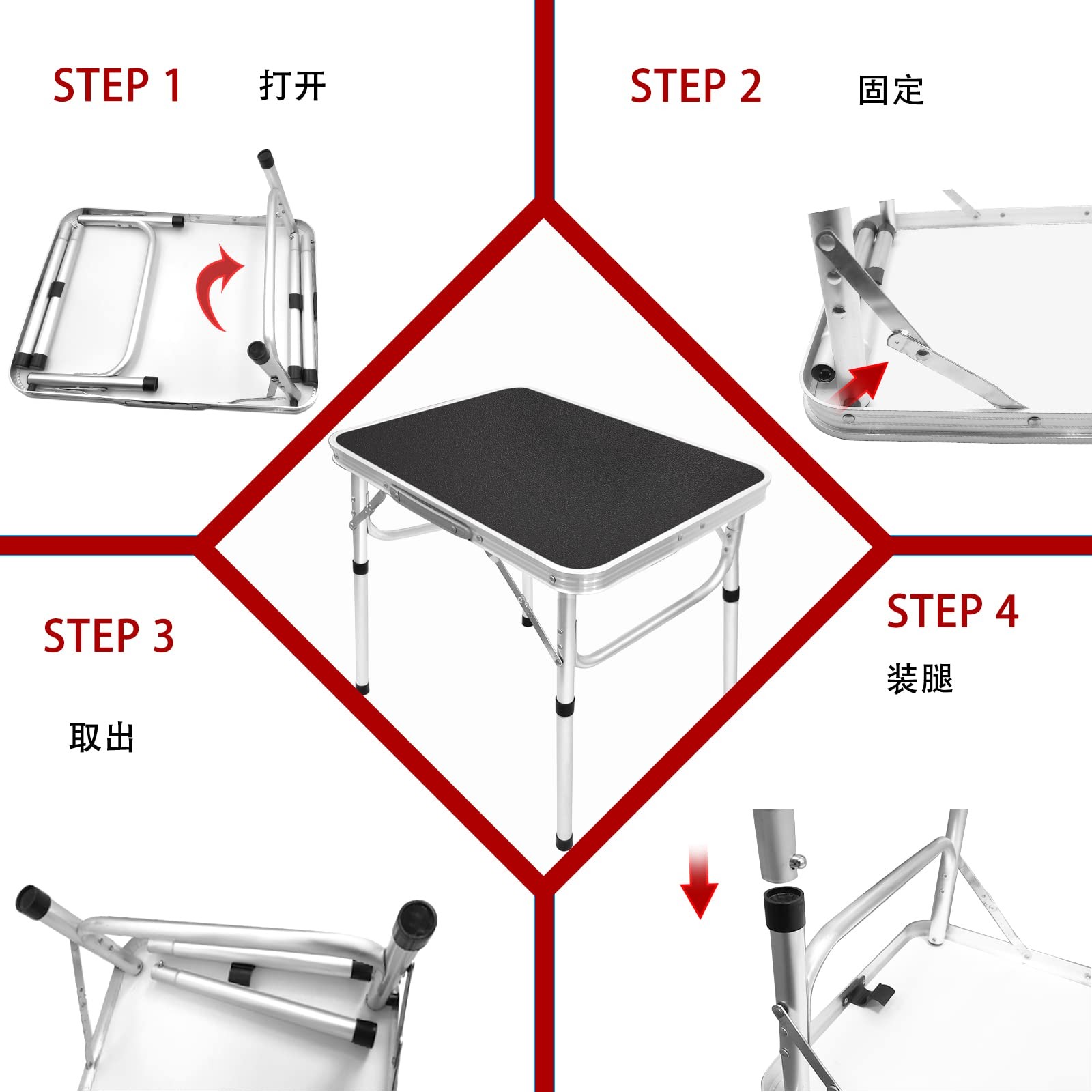 STEP 1 打开

STEP 2 固定

STEP 3

取出

STEP 4

装腿