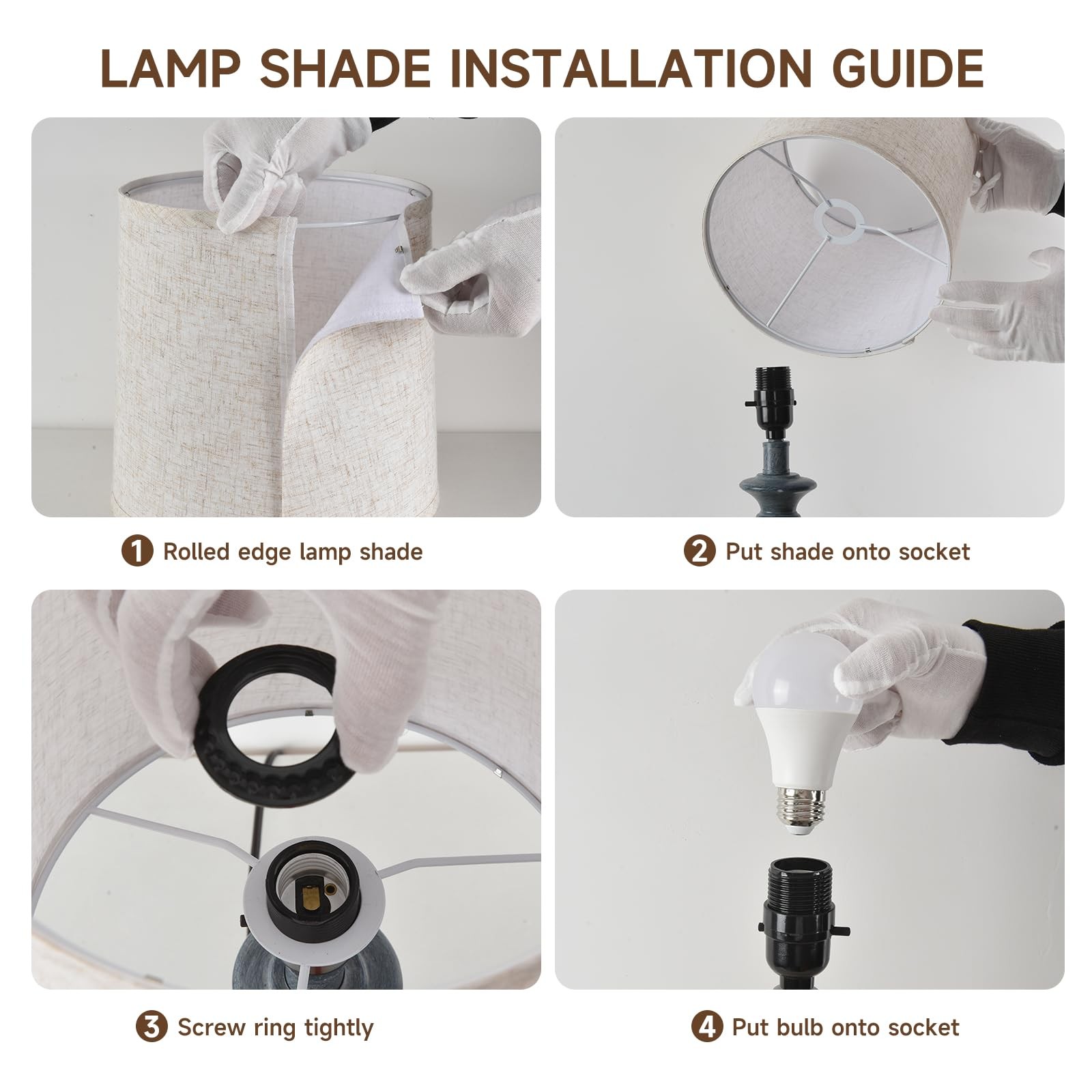 LAMP SHADE INSTALLATION GUIDE

1 Rolled edge lamp shade

2 Put shade onto socket

3 Screw ring tightly

4 Put bulb onto socket