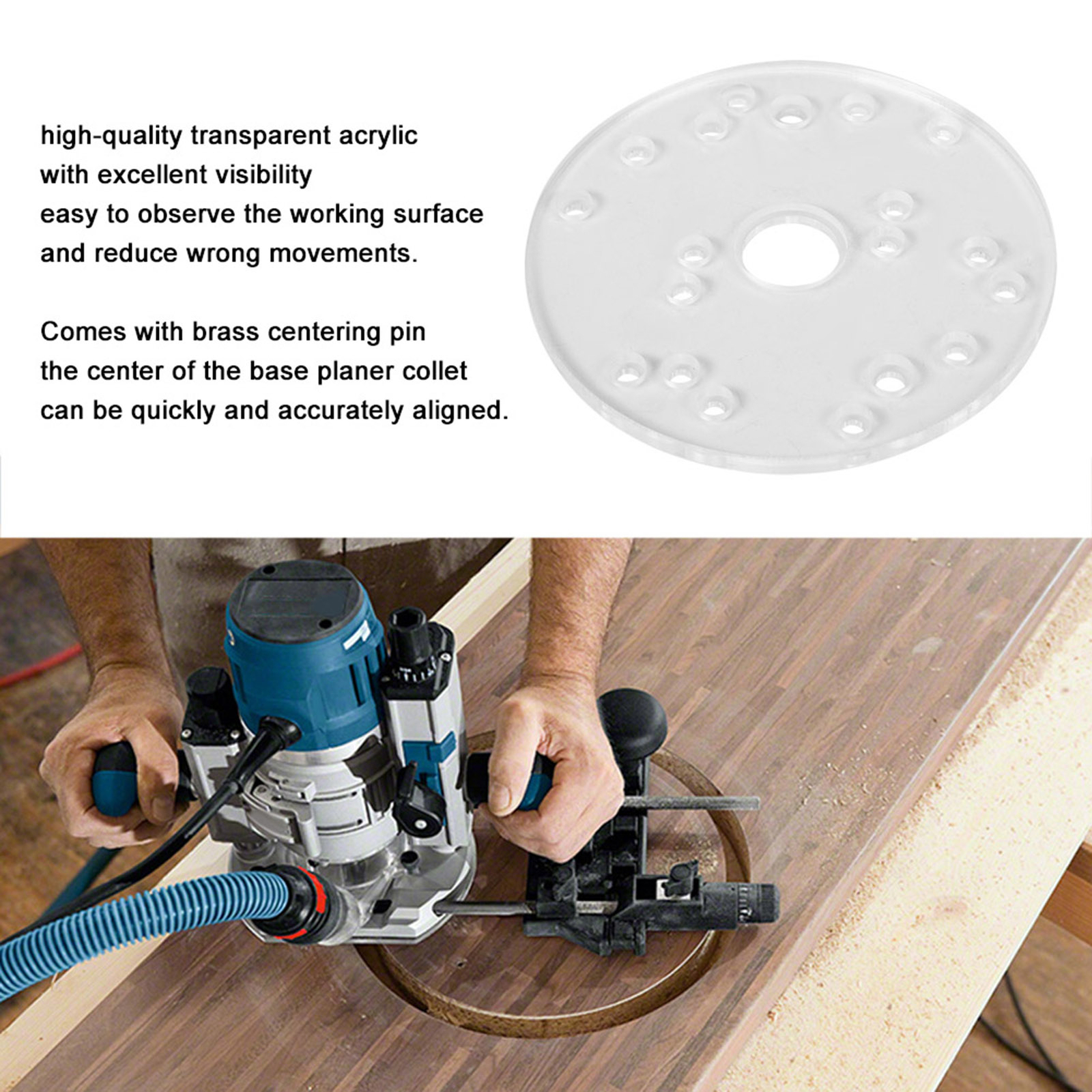 high-quality transparent acrylic
with excellent visibility
easy to observe the working surface
and reduce wrong movements.

Comes with brass centering pin
the center of the base planer collet
can be quickly and accurately aligned.