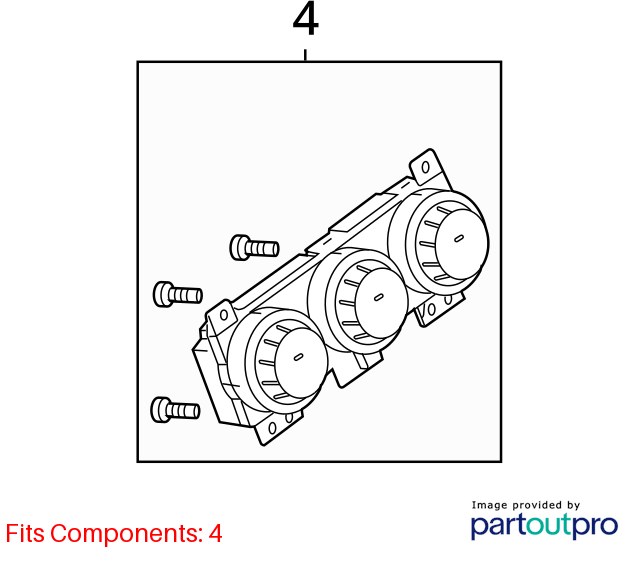 4

Fits Components: 4

Image provided by
partoutpro