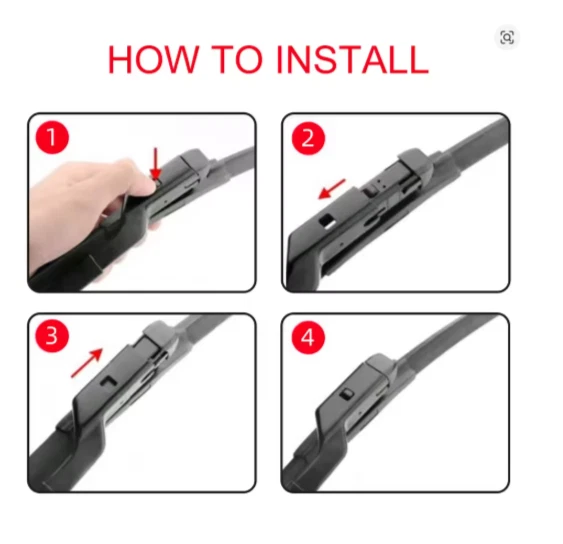 HOW TO INSTALL

1

2

3

4