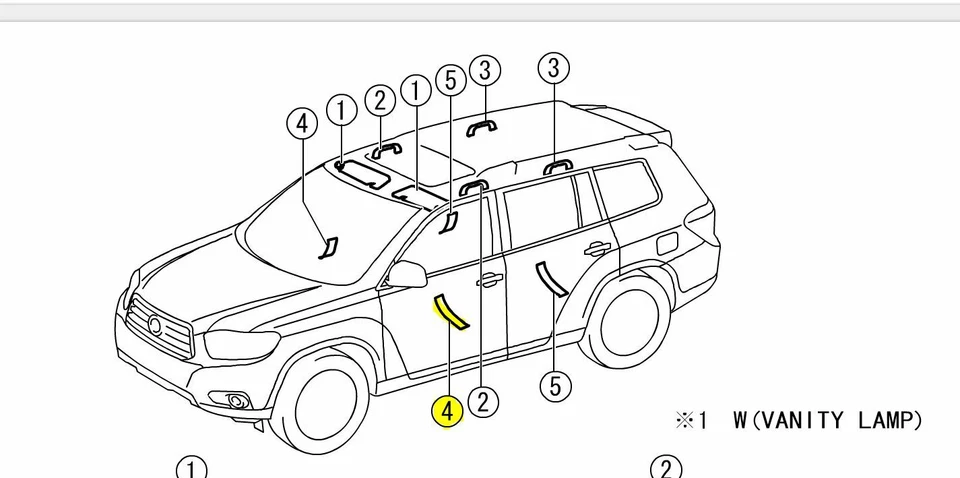 4
1
2
1
5
3
3
4
2
5
※1 W(VANITY LAMP)
1
2