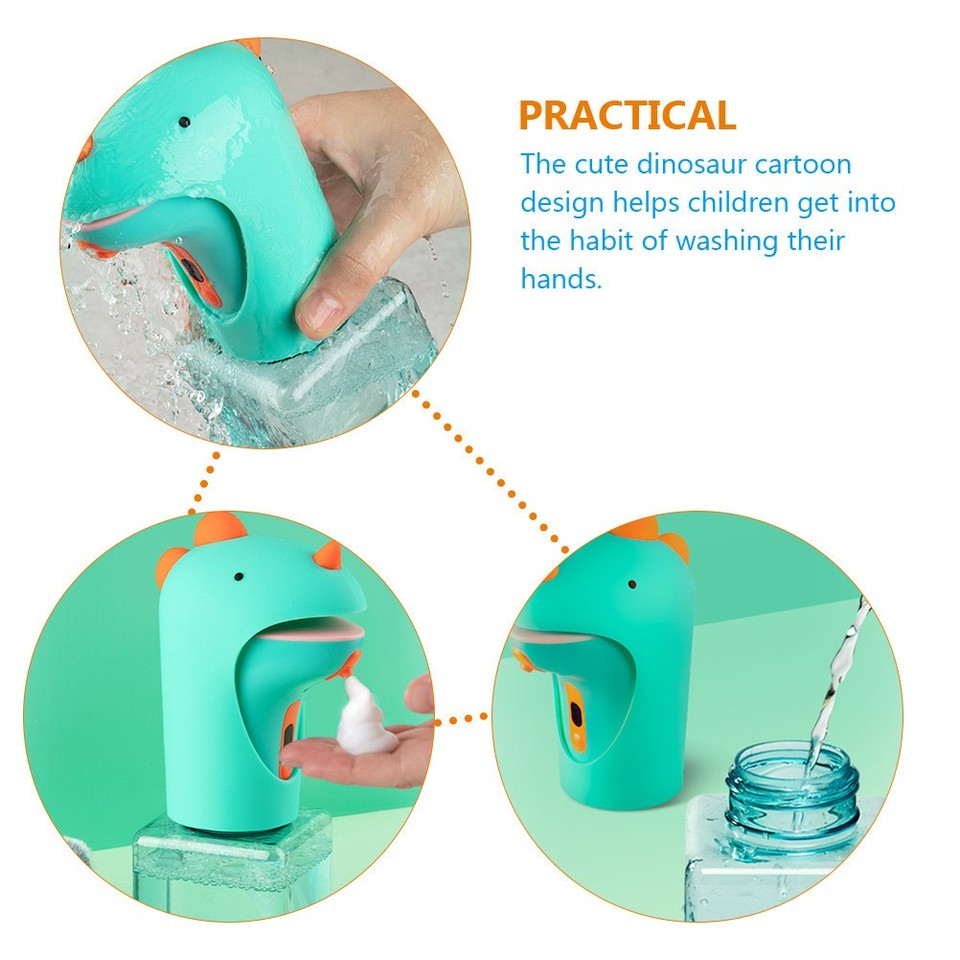 PRACTICAL

The cute dinosaur cartoon design helps children get into the habit of washing their hands.