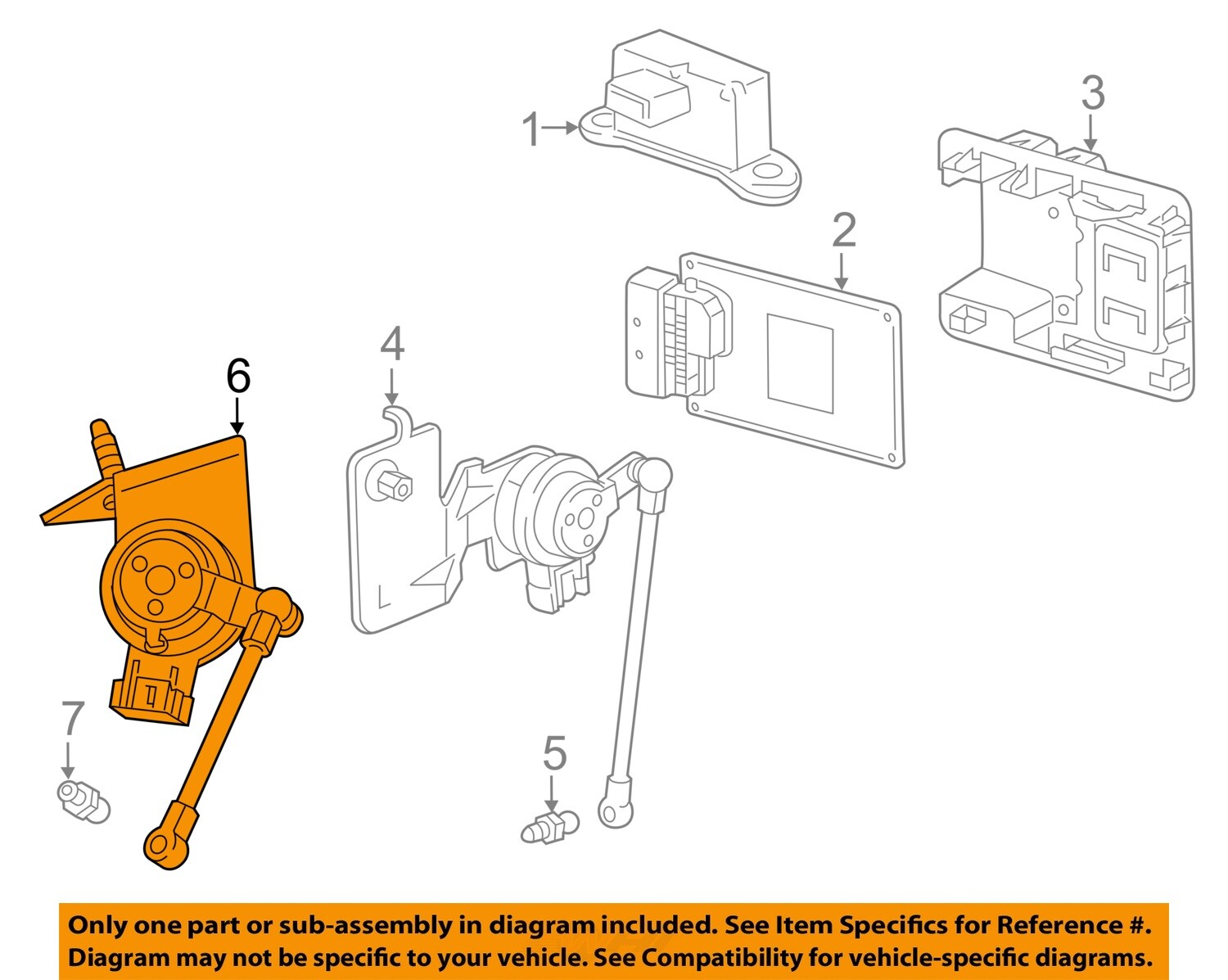 1
3
2
4
6
7
5

Only one part or sub-assembly in diagram included. See Item Specifics for Reference #.
Diagram may not be specific to your vehicle. See Compatibility for vehicle-specific diagrams.