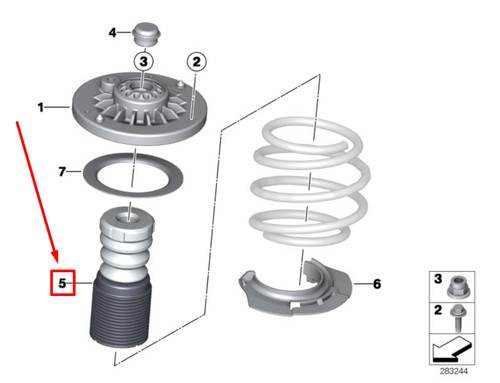 4
3
2
1
7
5
6
3
2
283244