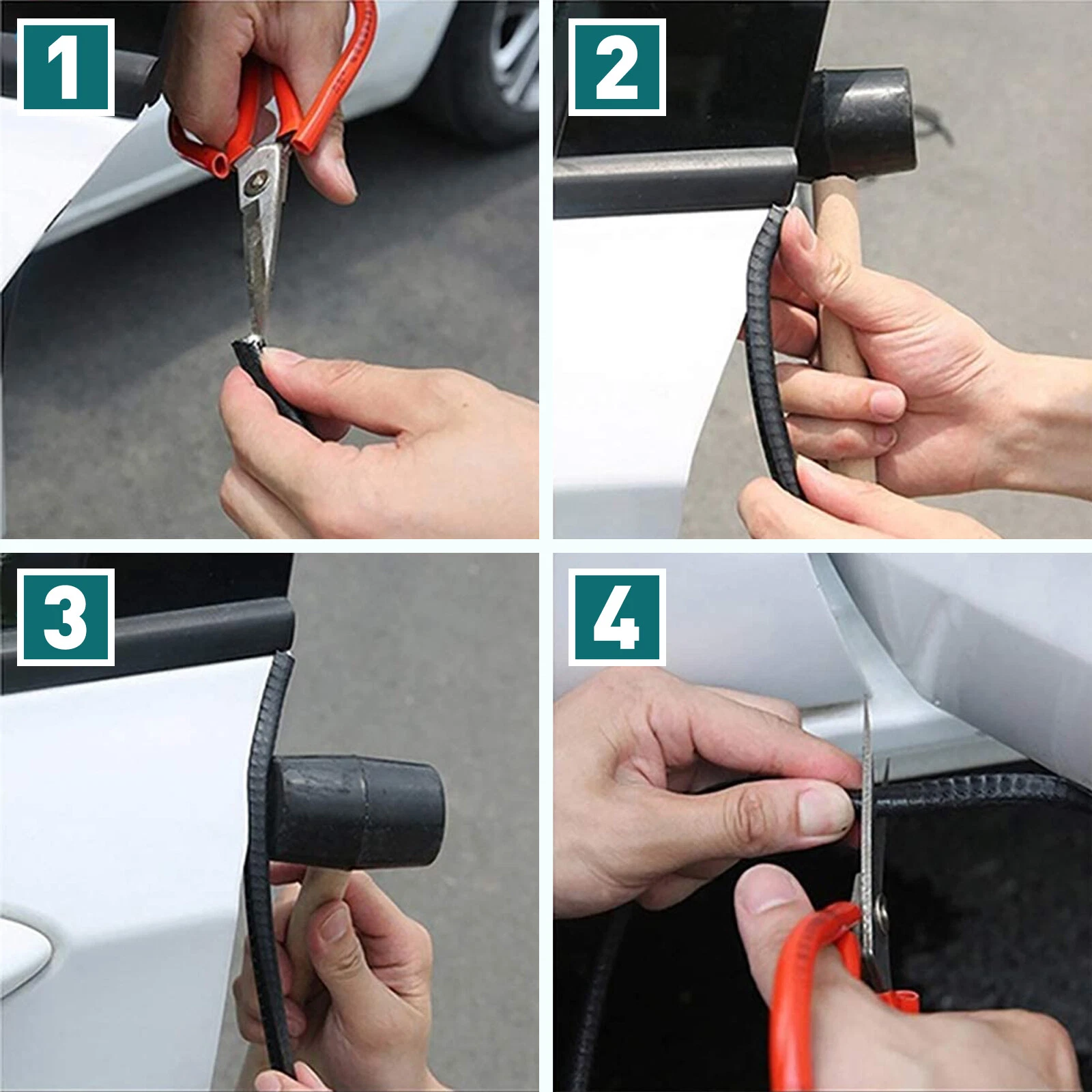 1

2

3

4