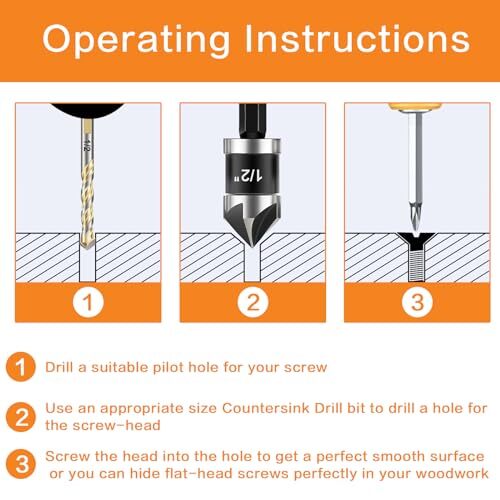 Operating Instructions

1/2

1/2"

1

2

3

1 Drill a suitable pilot hole for your screw

2 Use an appropriate size Countersink Drill bit to drill a hole for the screw-head

3 Screw the head into the hole to get a perfect smooth surface or you can hide flat-head screws perfectly in your woodwork