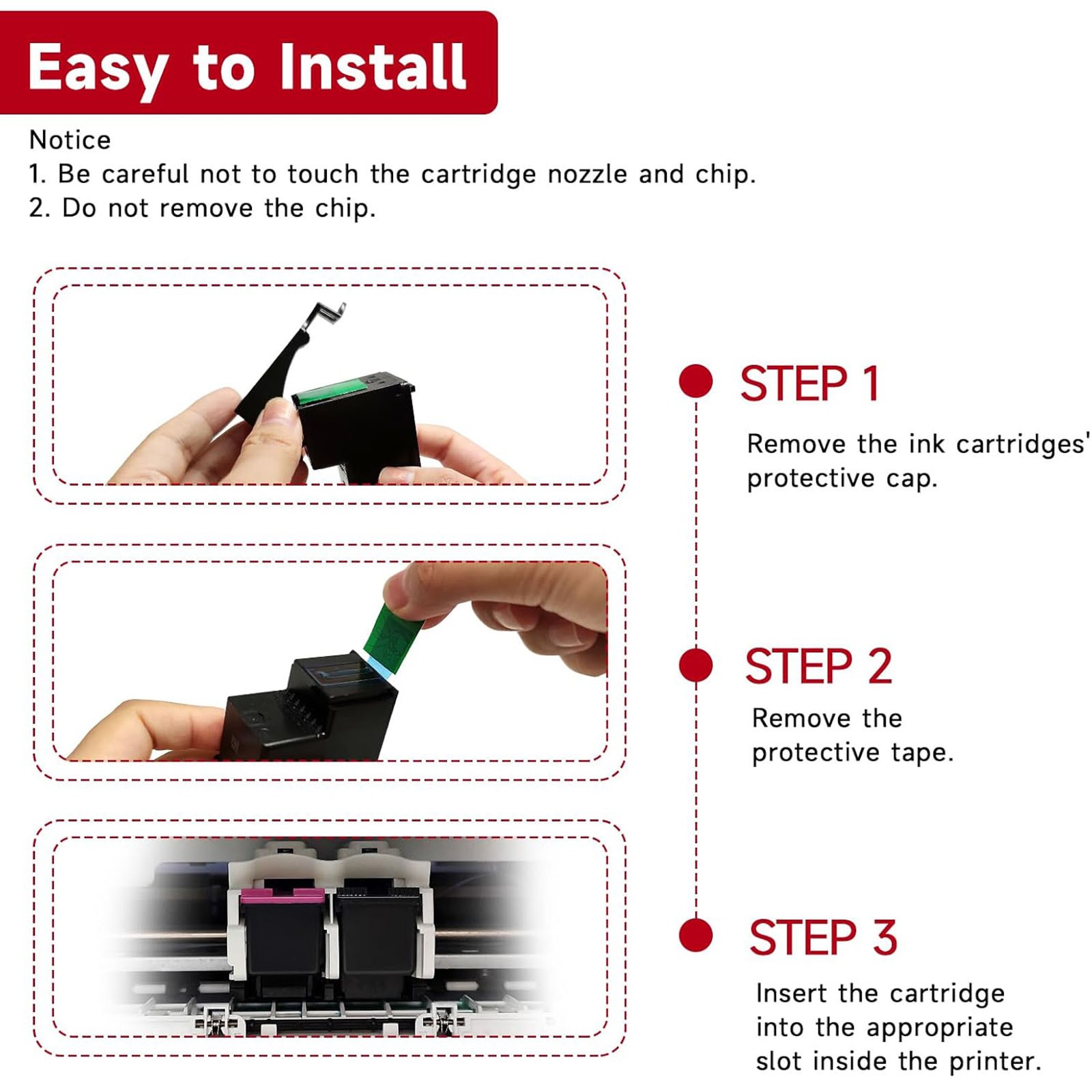 Easy to Install

Notice
1. Be careful not to touch the cartridge nozzle and chip.
2. Do not remove the chip.

STEP 1

Remove the ink cartridges' protective cap.

STEP 2

Remove the protective tape.

STEP 3

Insert the cartridge into the appropriate slot inside the printer.