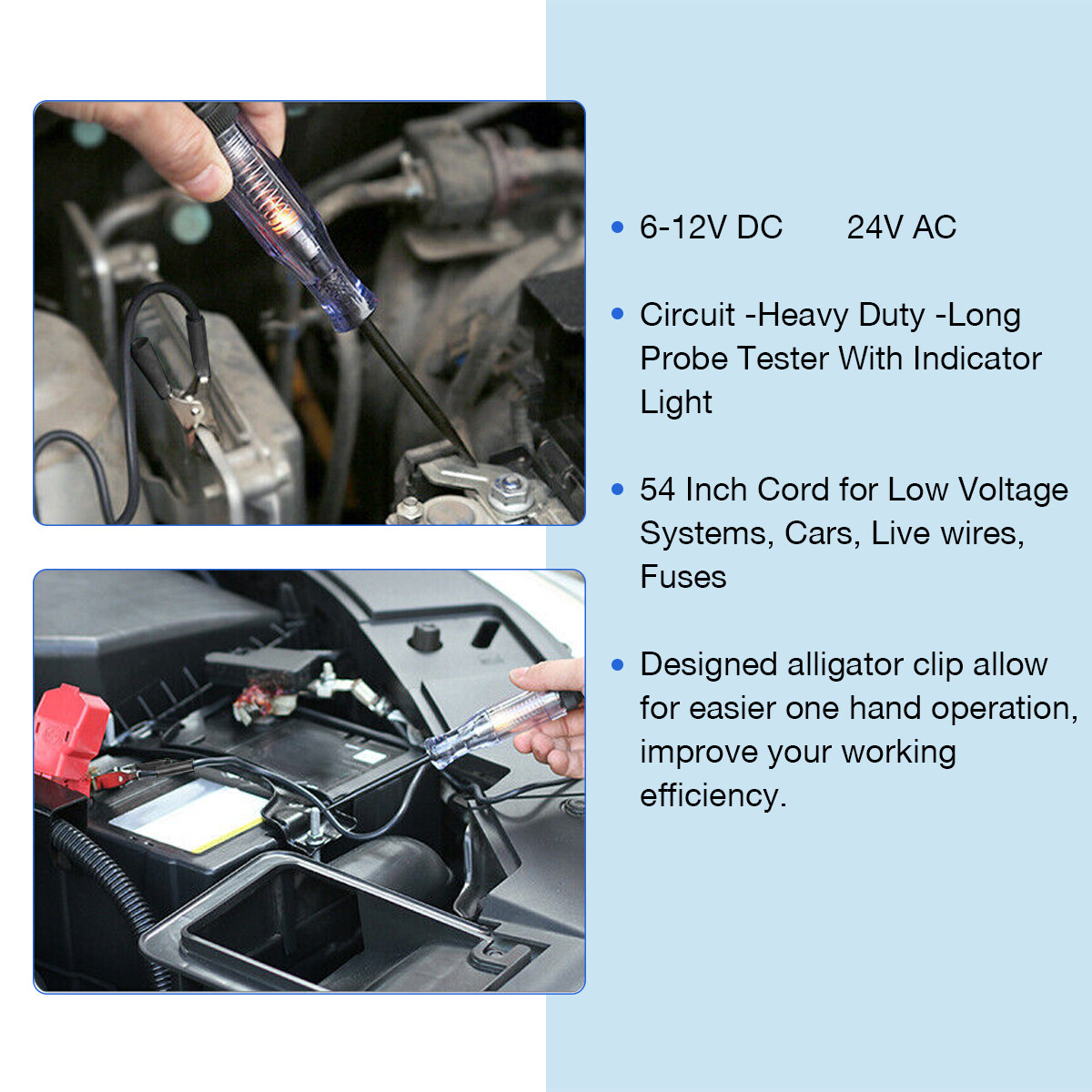 • 6-12V DC 24V AC

• Circuit -Heavy Duty -Long Probe Tester With Indicator Light

• 54 Inch Cord for Low Voltage Systems, Cars, Live wires, Fuses

• Designed alligator clip allow for easier one hand operation, improve your working efficiency.