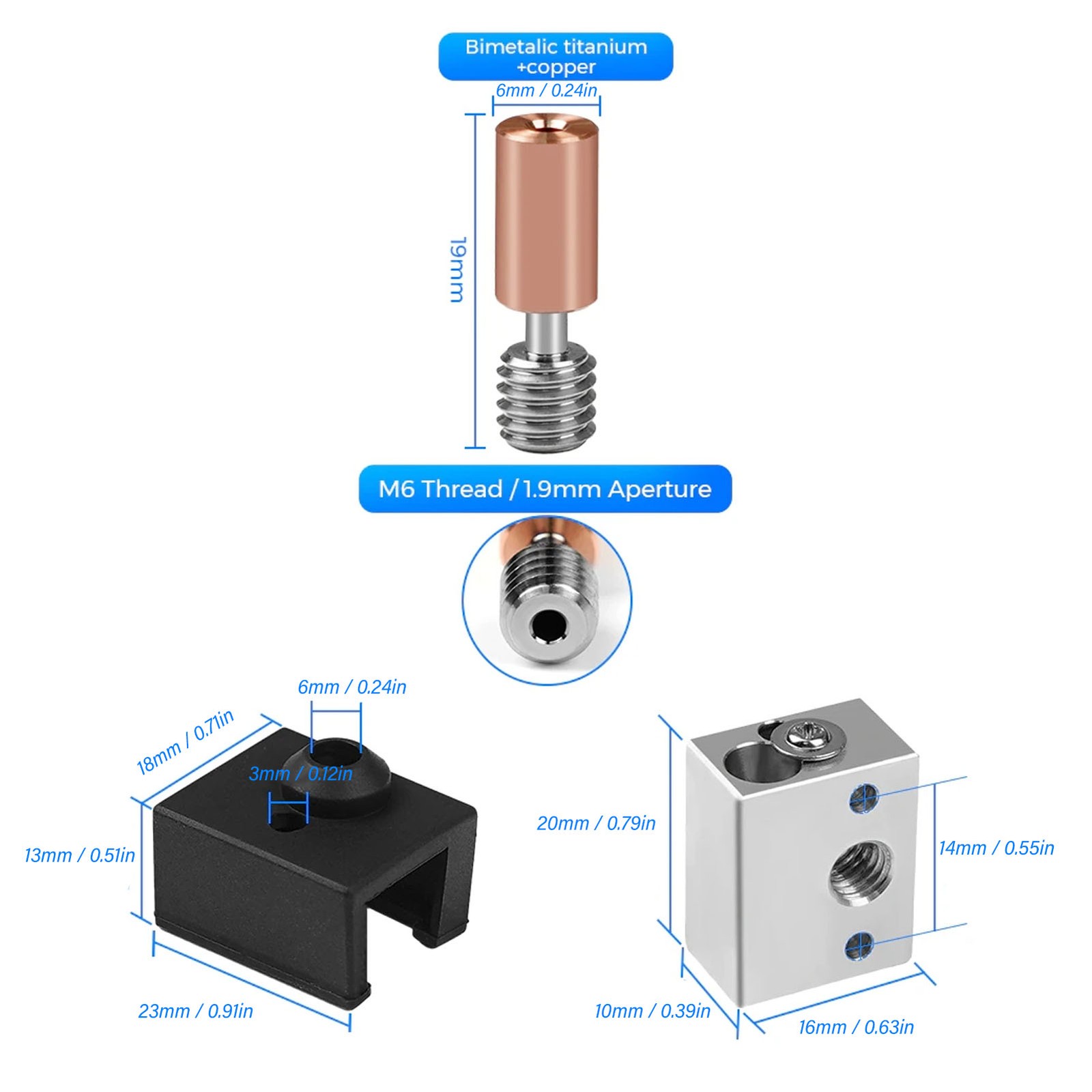 Bimetalic titanium +copper

6mm / 0.24in

19mm

M6 Thread / 1.9mm Aperture

6mm / 0.24in

18mm / 0.71in

3mm / 0.12in

13mm / 0.51in

23mm / 0.91in

20mm / 0.79in

14mm / 0.55in

10mm / 0.39in

16mm / 0.63in