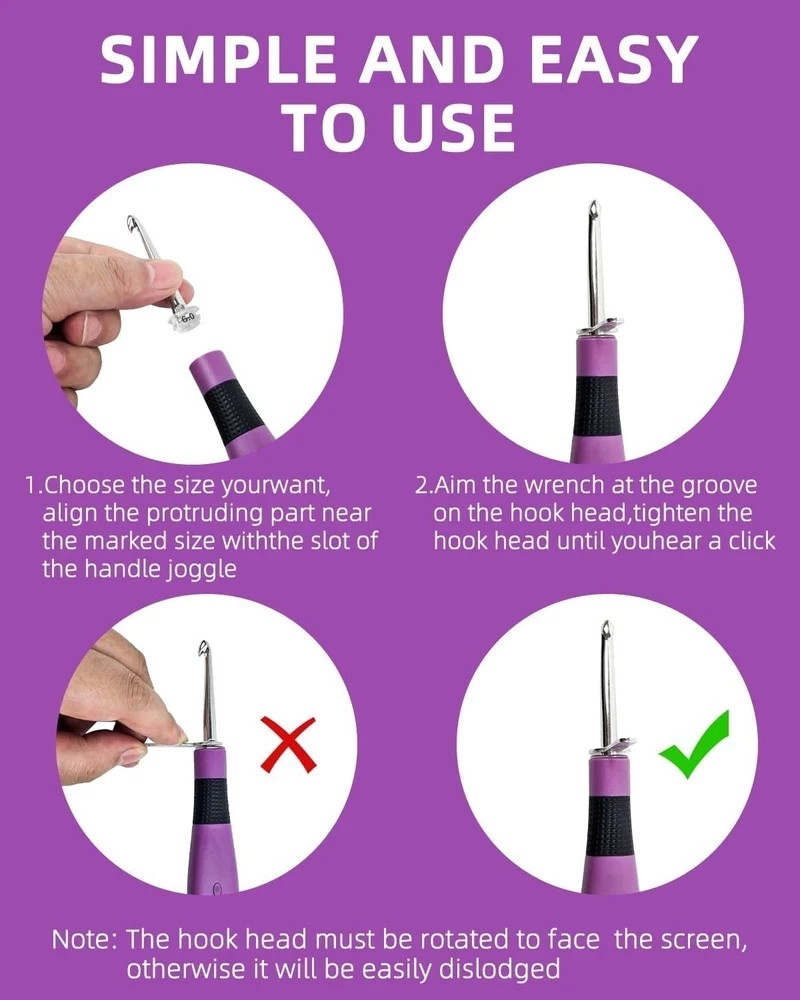 SIMPLE AND EASY TO USE

6.0

1.Choose the size yourwant, align the protruding part near the marked size withthe slot of the handle joggle

2.Aim the wrench at the groove on the hook head,tighten the hook head until youhear a click

Note: The hook head must be rotated to face the screen, otherwise it will be easily dislodged