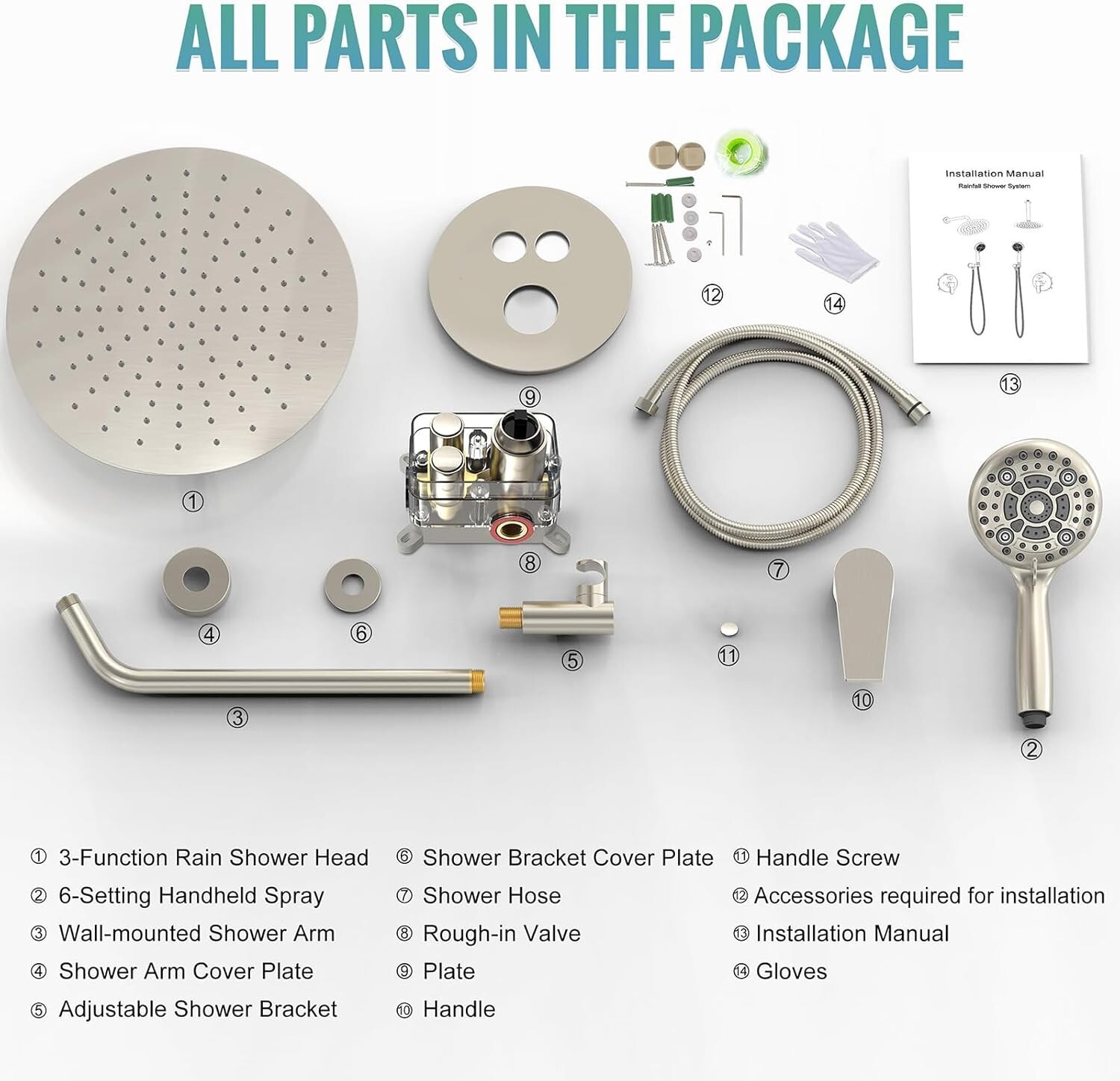 ALL PARTS IN THE PACKAGE

Installation Manual
Rainfall Shower System

⑫ ⑭ ⑬ ⑨ ① ⑧ ⑦ ④ ⑥ ⑤ ⑪ ⑩ ③ ②

① 3-Function Rain Shower Head
② 6-Setting Handheld Spray
③ Wall-mounted Shower Arm
④ Shower Arm Cover Plate
⑤ Adjustable Shower Bracket

⑥ Shower Bracket Cover Plate
⑦ Shower Hose
⑧ Rough-in Valve
⑨ Plate
⑩ Handle

⑪ Handle Screw
⑫ Accessories required for installation
⑬ Installation Manual
⑭ Gloves