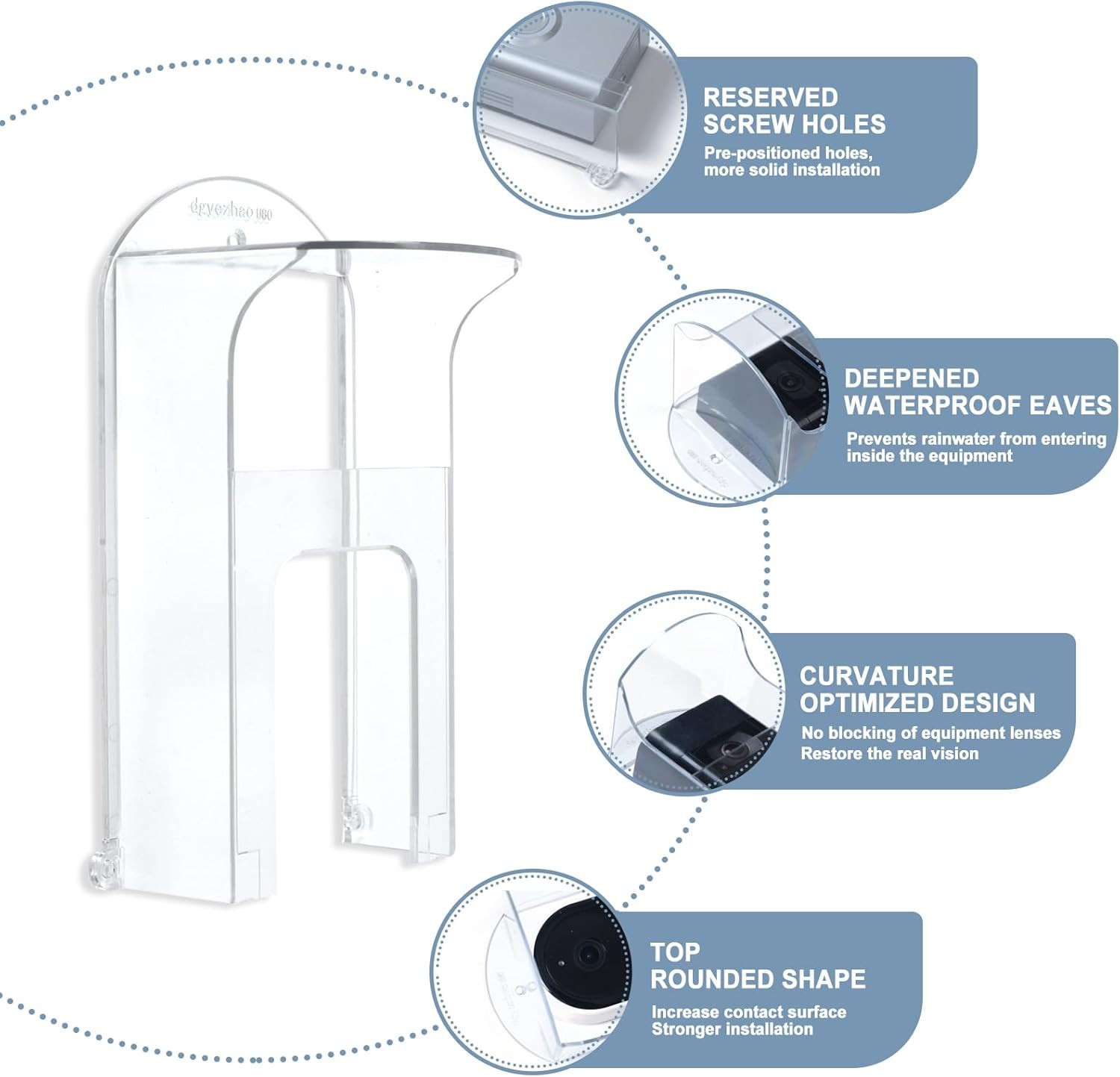 dgyezhao U80

RESERVED SCREW HOLES
Pre-positioned holes, more solid installation

DEEPENED WATERPROOF EAVES
Prevents rainwater from entering inside the equipment

CURVATURE OPTIMIZED DESIGN
No blocking of equipment lenses
Restore the real vision

TOP ROUNDED SHAPE
Increase contact surface
Stronger installation