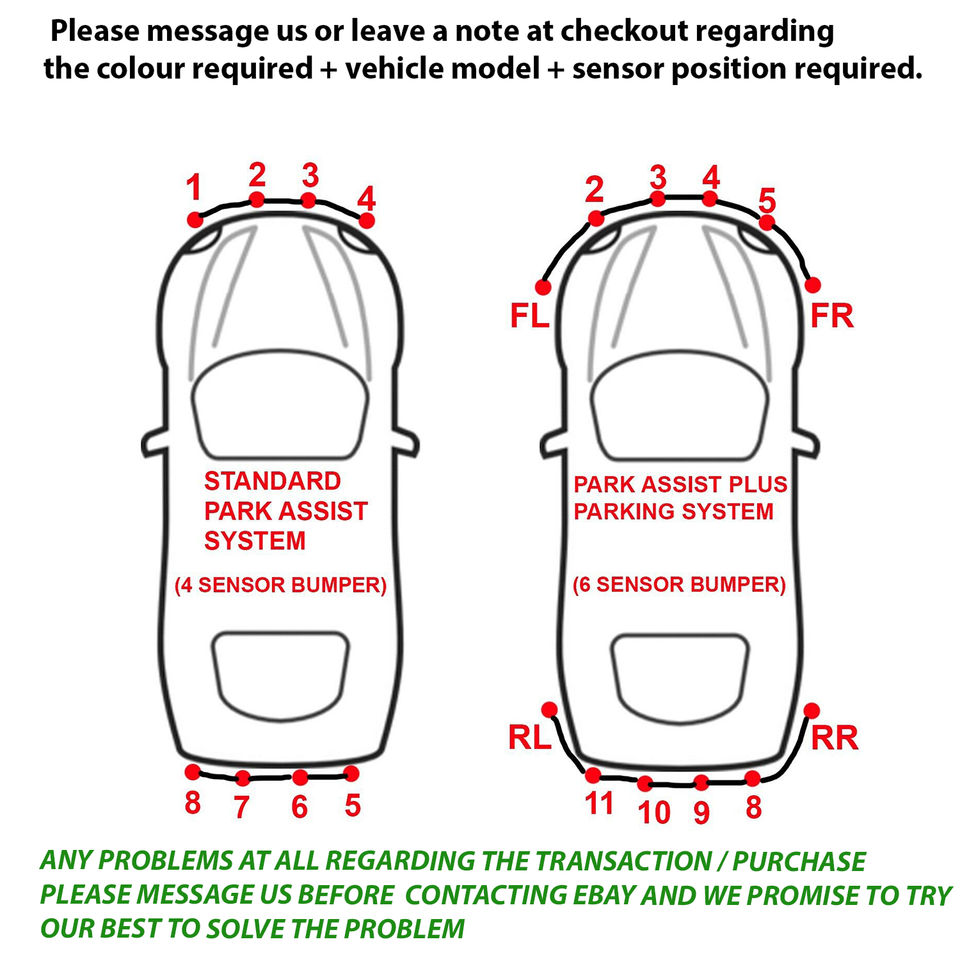 Please message us or leave a note at checkout regarding the colour required + vehicle model + sensor position required.

1 2 3 4

STANDARD PARK ASSIST SYSTEM

(4 SENSOR BUMPER)

8 7 6 5

2 3 4 5

FL FR

PARK ASSIST PLUS PARKING SYSTEM

(6 SENSOR BUMPER)

RL RR

11 10 9 8

ANY PROBLEMS AT ALL REGARDING THE TRANSACTION / PURCHASE PLEASE MESSAGE US BEFORE CONTACTING EBAY AND WE PROMISE TO TRY OUR BEST TO SOLVE THE PROBLEM