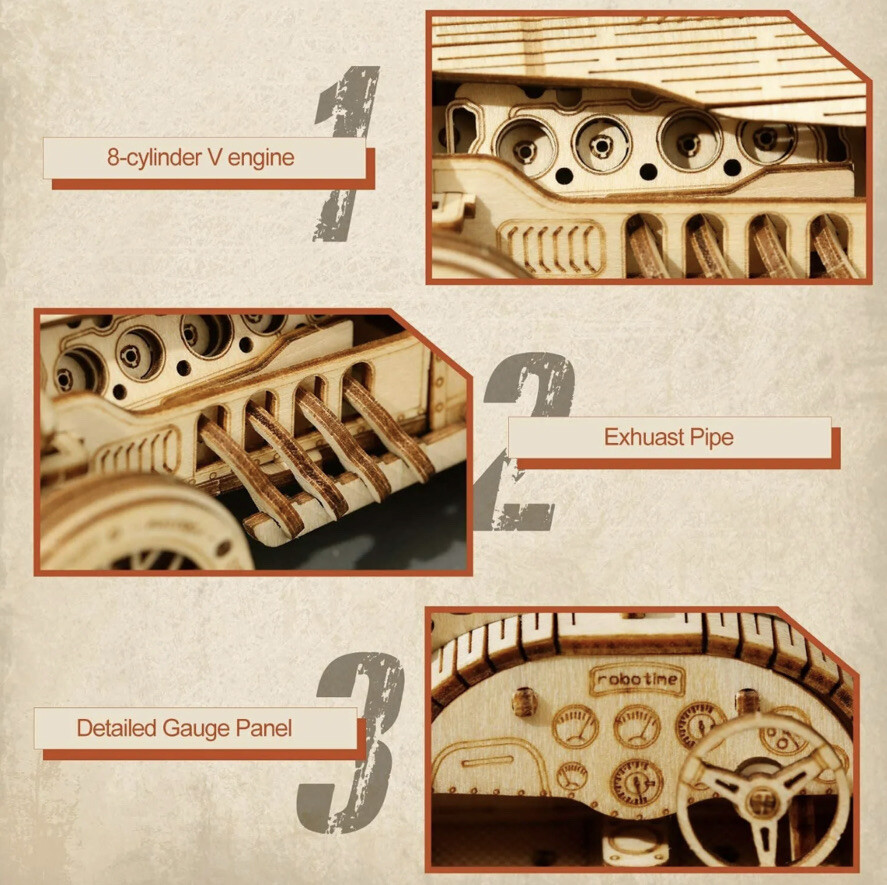 1

8-cylinder V engine

2

Exhuast Pipe

3

Detailed Gauge Panel

robotime