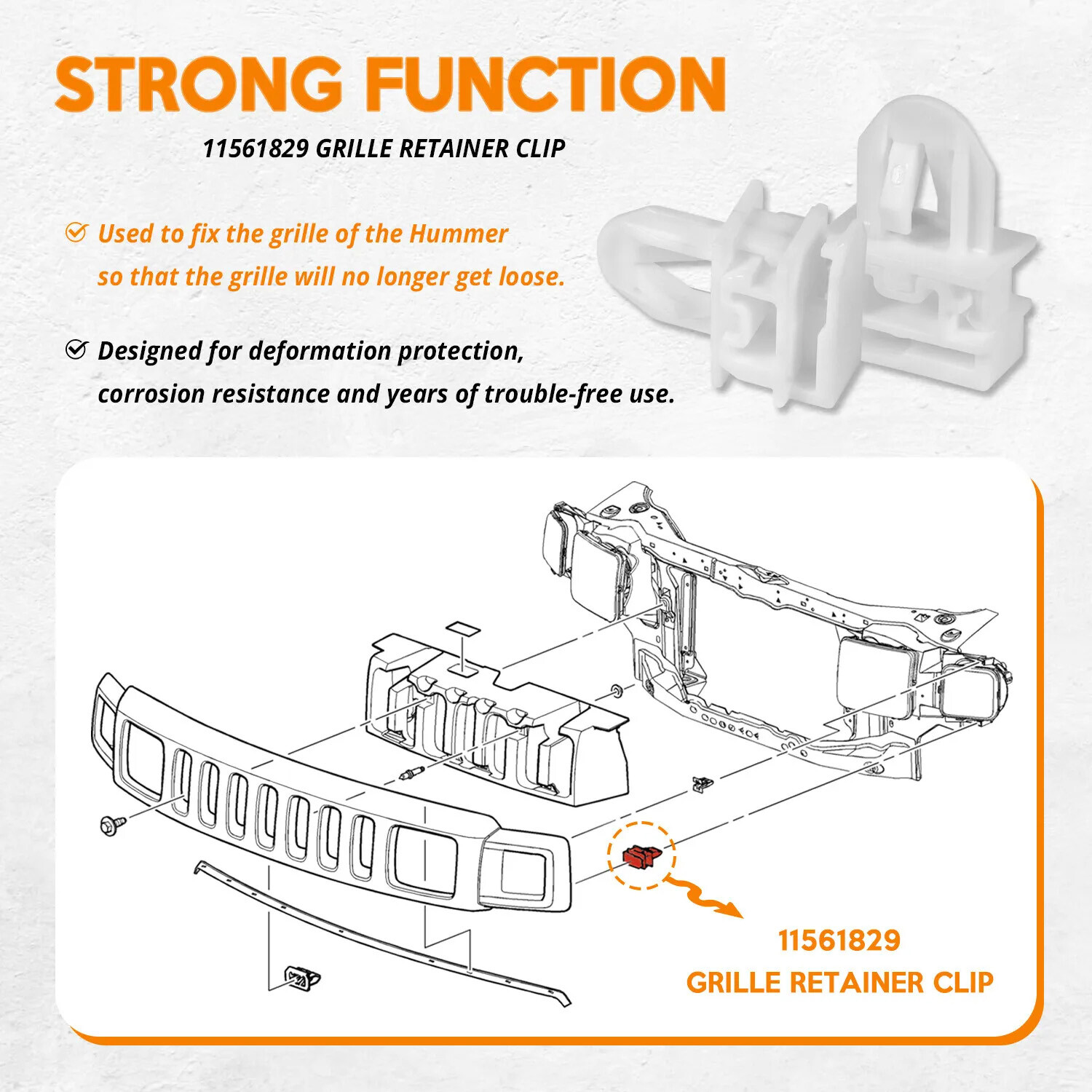 STRONG FUNCTION

11561829 GRILLE RETAINER CLIP

Used to fix the grille of the Hummer so that the grille will no longer get loose.

Designed for deformation protection, corrosion resistance and years of trouble-free use.

11561829
GRILLE RETAINER CLIP