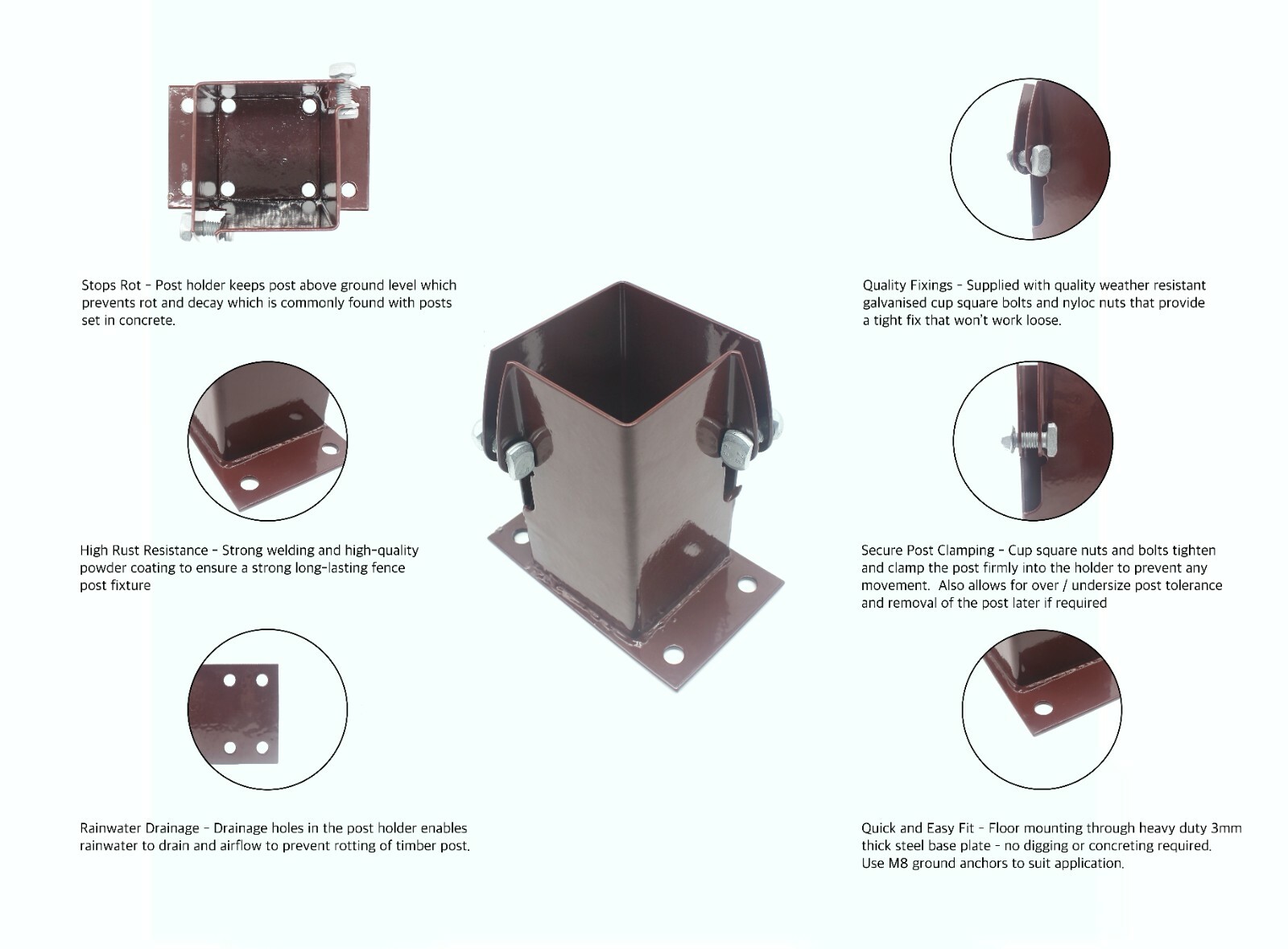 Stops Rot - Post holder keeps post above ground level which prevents rot and decay which is commonly found with posts set in concrete.

High Rust Resistance - Strong welding and high-quality powder coating to ensure a strong long-lasting fence post fixture

Rainwater Drainage - Drainage holes in the post holder enables rainwater to drain and airflow to prevent rotting of timber post.

Quality Fixings - Supplied with quality weather resistant galvanised cup square bolts and nyloc nuts that provide a tight fix that won't work loose.

Secure Post Clamping - Cup square nuts and bolts tighten and clamp the post firmly into the holder to prevent any movement. Also allows for over / undersize post tolerance and removal of the post later if required

Quick and Easy Fit - Floor mounting through heavy duty 3mm thick steel base plate - no digging or concreting required. Use M8 ground anchors to suit application.